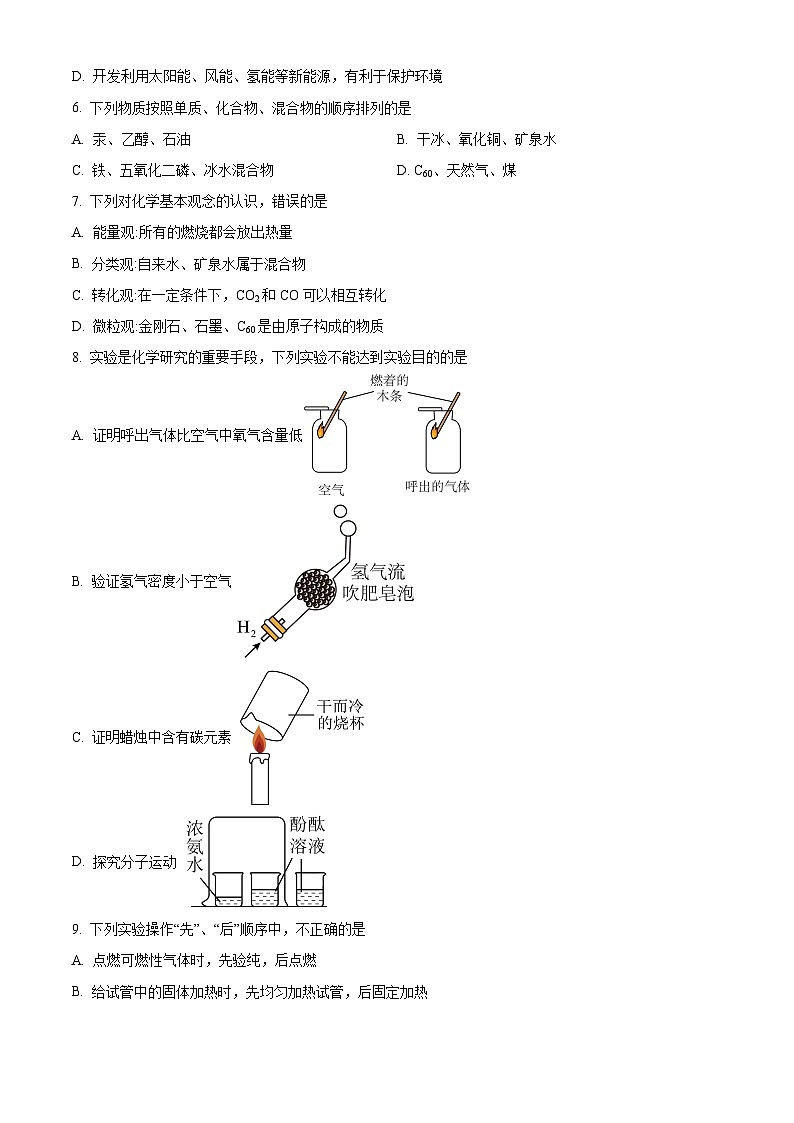 D. 开发利用太阳能、风能、氢能等新能源，有利于保护环境

6. 下列物质按照单质、化合物、混合物的顺序排列的是

A. 汞、乙醇、石油

B. 干冰、氧化铜、矿泉水

C. 铁、五氧化二磷、冰水混合物

D. $C_{60}$、天然气、煤

7. 下列对化学基本观念的认识，错误的是

A. 能量观:所有的燃烧都会放出热量

B. 分类观:自来水、矿泉水属于混合物

C. 转化观:在一定条件下，$CO_2$和 CO 可以相互转化

D. 微粒观:金刚石、石墨、$C_{60}$是由原子构成的物质

8. 实验是化学研究的重要手段，下列实验不能达到实验目的的是

A. 证明呼出气体比空气中氧气含量低

燃着的木条

空气

呼出的气体

B. 验证氢气密度小于空气

氢气流吹肥皂泡

$H_2$

C. 证明蜡烛中含有碳元素

干而冷的烧杯

D. 探究分子运动

浓氨水

酚酞溶液

9. 下列实验操作“先”、“后”顺序中，不正确的是

A. 点燃可燃性气体时，先验纯，后点燃

B. 给试管中的固体加热时，先均匀加热试管，后固定加热