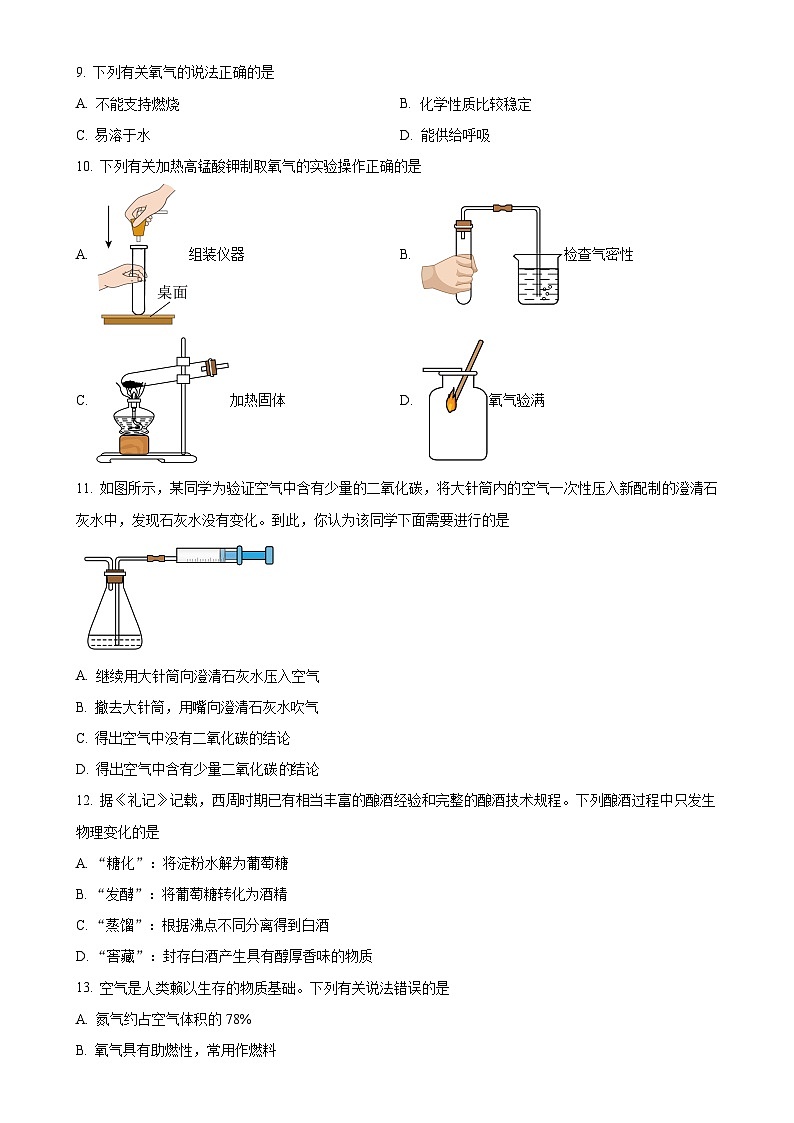 9. 下列有关氧气的说法正确的是

A. 不能支持燃烧

B. 化学性质比较稳定

C. 易溶于水

D. 能供给呼吸

10. 下列有关加热高锰酸钾制取氧气的实验操作正确的是

A. 组装仪器 桌面

B. 检查气密性

C. 加热固体

D. 氧气验满

11. 如图所示，某同学为验证空气中含有少量的二氧化碳，将大针筒内的空气一次性压入新配制的澄清石灰水中，发现石灰水没有变化。到此，你认为该同学下面需要进行的是

A. 继续用大针筒向澄清石灰水压入空气

B. 撤去大针筒，用嘴向澄清石灰水吹气

C. 得出空气中没有二氧化碳的结论

D. 得出空气中含有少量二氧化碳的结论

12. 据《礼记》记载，西周时期已有相当丰富的酿酒经验和完整的酿酒技术规程。下列酿酒过程中只发生物理变化的是

A. “糖化”：将淀粉水解为葡萄糖

B. “发酵”：将葡萄糖转化为酒精

C. “蒸馏”：根据沸点不同分离得到白酒

D. “窖藏”：封存白酒产生具有醇厚香味的物质

13. 空气是人类赖以生存的物质基础。下列有关说法错误的是

A. 氮气约占空气体积的 78%

B. 氧气具有助燃性，常用作燃料