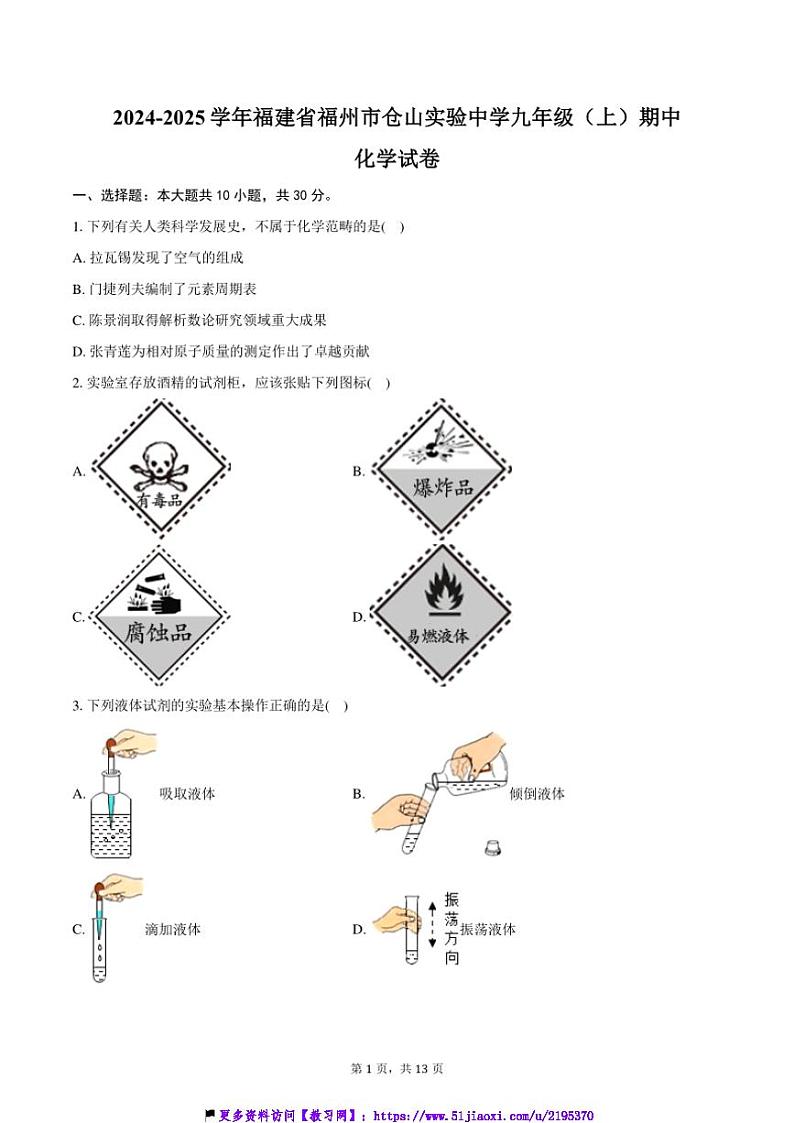 2024-2025 学年福建省福州市仓山实验中学九年级（上）期中化学试卷

一、选择题：本大题共 10 小题，共 30 分。

1. 下列有关人类科学发展史，不属于化学范畴的是(　)

A. 拉瓦锡发现了空气的组成

B. 门捷列夫编制了元素周期表

C. 陈景润取得解析数论研究领域重大成果

D. 张青莲为相对原子质量的测定作出了卓越贡献

2. 实验室存放酒精的试剂柜，应该张贴下列图标(　)

A. 有毒品

B. 爆炸品

C. 腐蚀品

D. 易燃液体

3. 下列液体试剂的实验基本操作正确的是(　)

A. 吸取液体

B. 倾倒液体

C. 滴加液体

D. 振荡方向 振荡液体

第 1 页，共 13 页

更多资料访问【教习网】：https://www.51jiaoxi.com/u/2195370