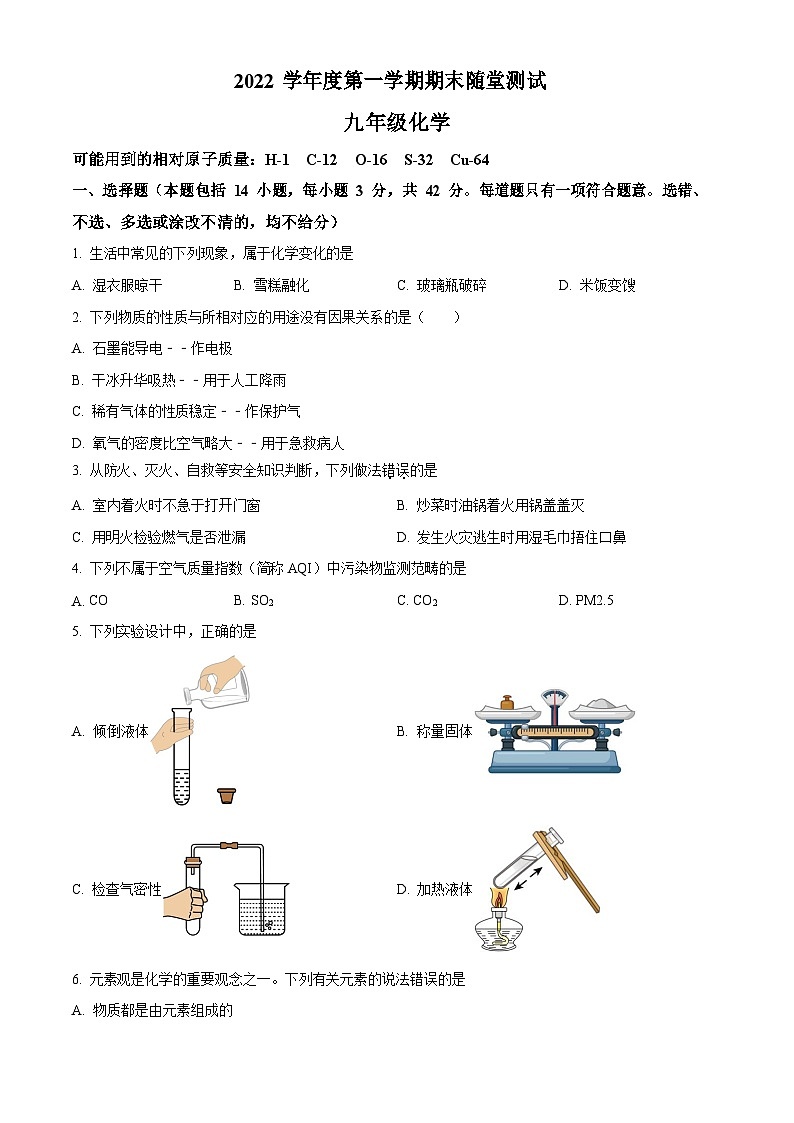 2022 学年度第一学期期末随堂测试

九年级化学

可能用到的相对原子质量：H-1　C-12　O-16　S-32　Cu-64

一、选择题（本题包括 14 小题，每小题 3 分，共 42 分。每道题只有一项符合题意。选错、不选、多选或涂改不清的，均不给分）

1. 生活中常见的下列现象，属于化学变化的是

A. 湿衣服晾干　　B. 雪糕融化　　C. 玻璃瓶破碎　　D. 米饭变馊

2. 下列物质的性质与所相对应的用途没有因果关系的是（　　）

A. 石墨能导电 - - 作电极

B. 干冰升华吸热 - - 用于人工降雨

C. 稀有气体的性质稳定 - - 作保护气

D. 氧气的密度比空气略大 - - 用于急救病人

3. 从防火、灭火、自救等安全知识判断，下列做法错误的是

A. 室内着火时不急于打开门窗　　B. 炒菜时油锅着火用锅盖盖灭

C. 用明火检验燃气是否泄漏　　D. 发生火灾逃生时用湿毛巾捂住口鼻

4. 下列不属于空气质量指数（简称 AQI）中污染物监测范畴的是

A. CO　　B. $SO_2$　　C. $CO_2$　　D. PM2.5

5. 下列实验设计中，正确的是

A. 倾倒液体　　B. 称量固体

C. 检查气密性　　D. 加热液体

6. 元素观是化学的重要观念之一。下列有关元素的说法错误的是

A. 物质都是由元素组成的