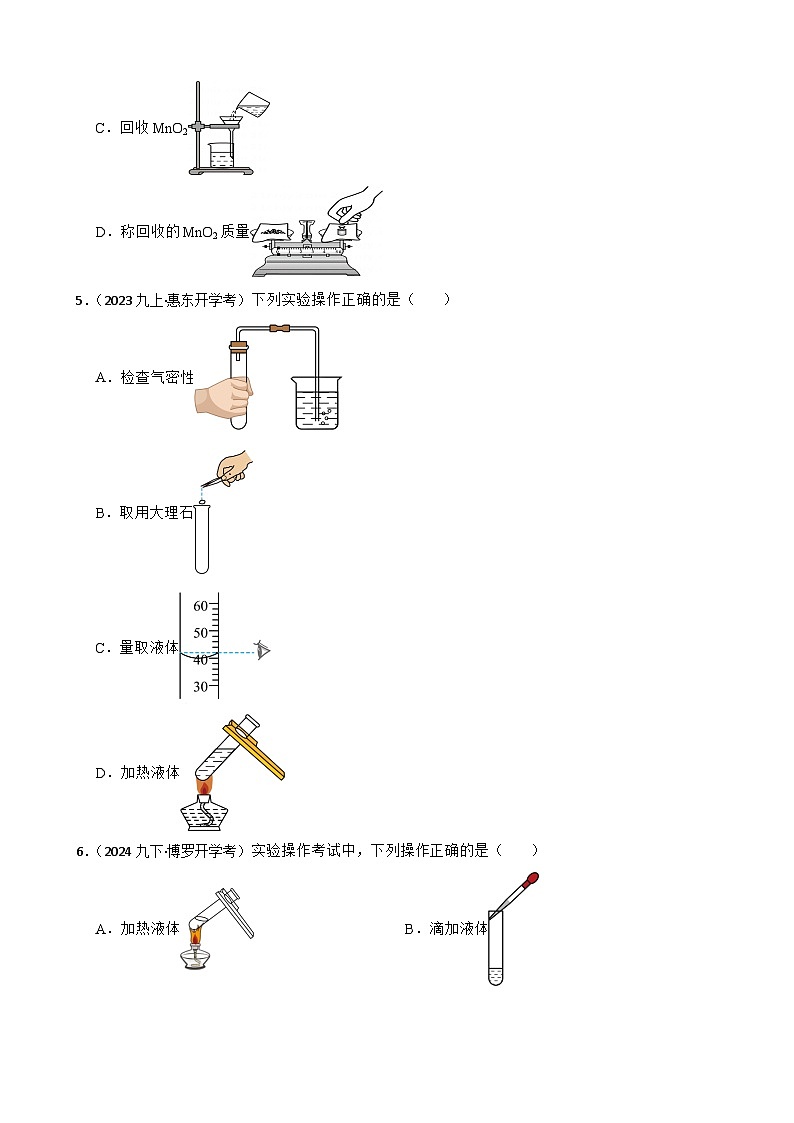 C．回收 $MnO_2$

D．称回收的 $MnO_2$ 质量

5．（2023 九上·惠东开学考）下列实验操作正确的是（　　）

A．检查气密性

B．取用大理石

C．量取液体

60
50
40
30

D．加热液体

6．（2024 九下·博罗开学考）实验操作考试中，下列操作正确的是（　　）

A．加热液体

B．滴加液体