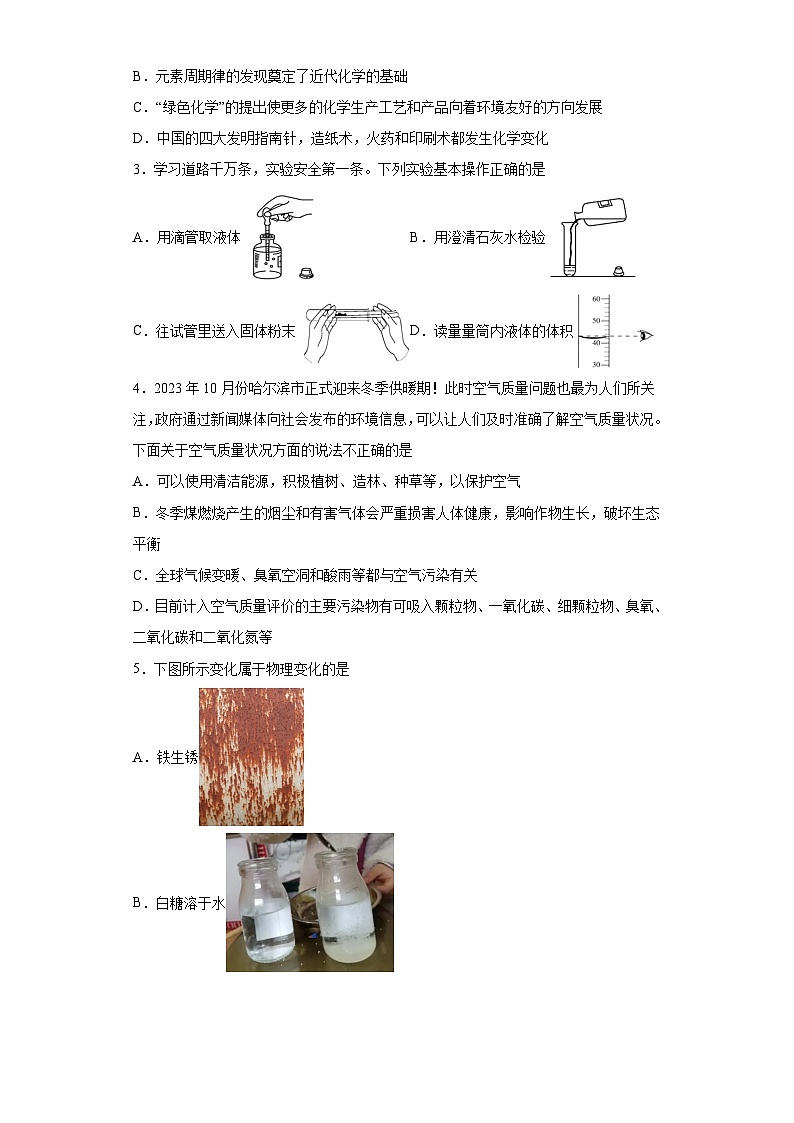 B．元素周期律的发现奠定了近代化学的基础
C．“绿色化学”的提出使更多的化学生产工艺和产品向着环境友好的方向发展
D．中国的四大发明指南针，造纸术，火药和印刷术都发生化学变化
3．学习道路千万条，实验安全第一条。下列实验基本操作正确的是
A．用滴管取液体
B．用澄清石灰水检验
C．往试管里送入固体粉末
D．读量量筒内液体的体积
60
50
40
30
4．2023 年 10 月份哈尔滨市正式迎来冬季供暖期！此时空气质量问题也最为人们所关注，政府通过新闻媒体向社会发布的环境信息，可以让人们及时准确了解空气质量状况。下面关于空气质量状况方面的说法不正确的是
A．可以使用清洁能源，积极植树、造林、种草等，以保护空气
B．冬季煤燃烧产生的烟尘和有害气体会严重损害人体健康，影响作物生长，破坏生态平衡
C．全球气候变暖、臭氧空洞和酸雨等都与空气污染有关
D．目前计入空气质量评价的主要污染物有可吸入颗粒物、一氧化碳、细颗粒物、臭氧、二氧化碳和二氧化氮等
5．下图所示变化属于物理变化的是
A．铁生锈
B．白糖溶于水