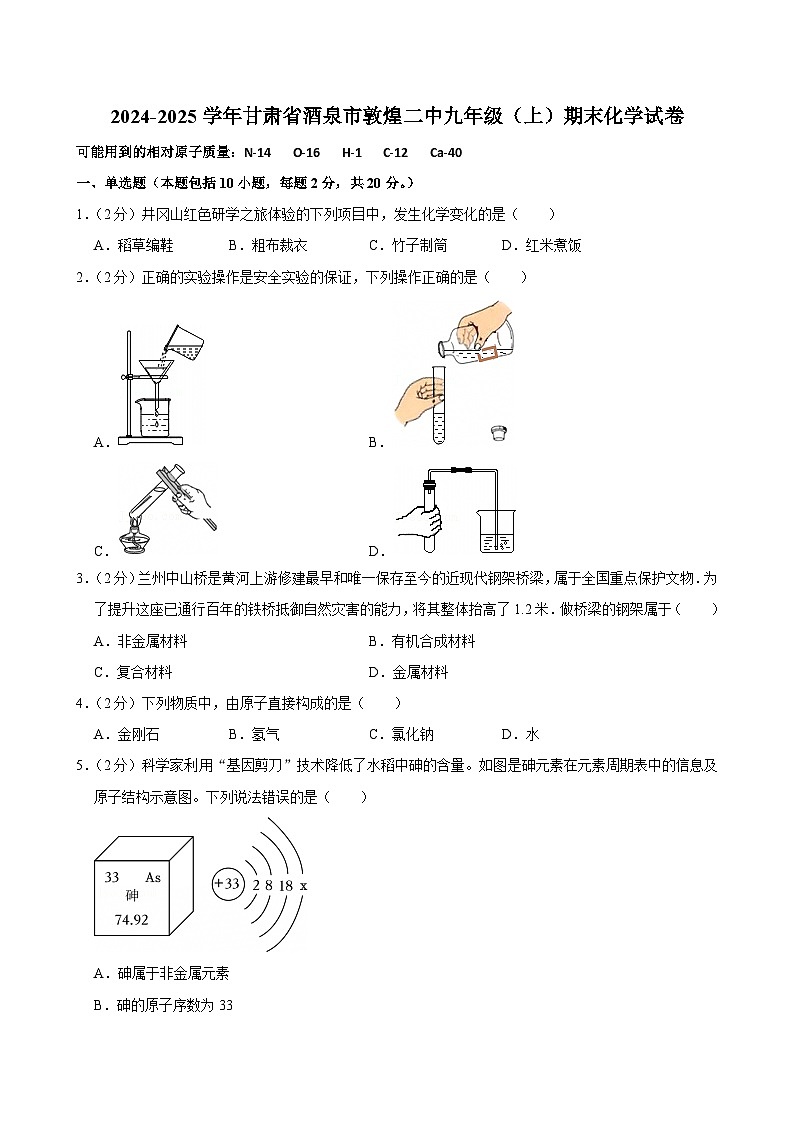 2024-2025 学年甘肃省酒泉市敦煌二中九年级（上）期末化学试卷

可能用到的相对原子质量：N-14　O-16　H-1　C-12　Ca-40

一、单选题（本题包括 10 小题，每题 2 分，共 20 分。）

1．（2分）井冈山红色研学之旅体验的下列项目中，发生化学变化的是（　　）

A．稻草编鞋　　B．粗布裁衣　　C．竹子制筒　　D．红米煮饭

2．（2分）正确的实验操作是安全实验的保证，下列操作正确的是（　　）

A．

B．

C．

D．

3．（2分）兰州中山桥是黄河上游修建最早和唯一保存至今的近现代钢架桥梁，属于全国重点保护文物．为了提升这座已通行百年的铁桥抵御自然灾害的能力，将其整体抬高了 1.2 米．做桥梁的钢架属于（　　）

A．非金属材料　　B．有机合成材料

C．复合材料　　D．金属材料

4．（2分）下列物质中，由原子直接构成的是（　　）

A．金刚石　　B．氢气　　C．氯化钠　　D．水

5．（2分）科学家利用“基因剪刀”技术降低了水稻中砷的含量。如图是砷元素在元素周期表中的信息及原子结构示意图。下列说法错误的是（　　）

33　As
砷
74.92

+33　2　8　18　x

A．砷属于非金属元素

B．砷的原子序数为 33