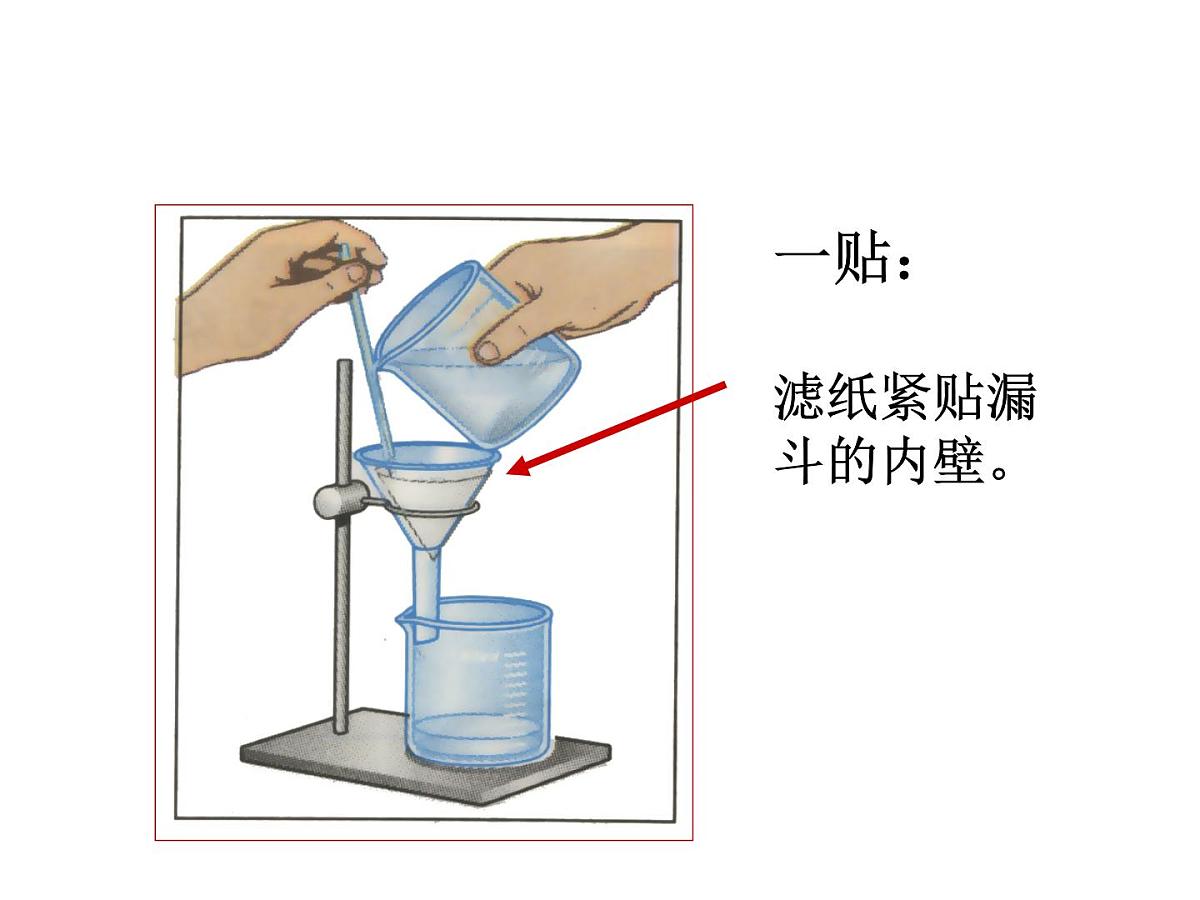 一贴：

滤纸紧贴漏斗的内壁。