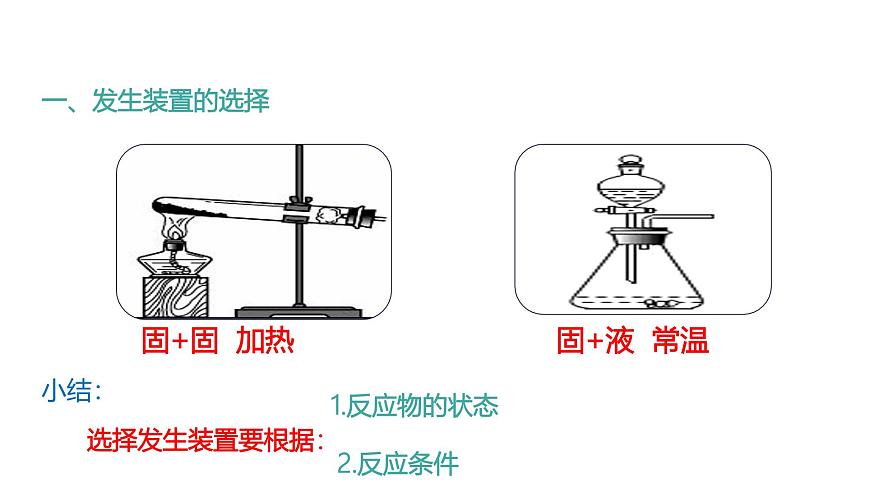 一、发生装置的选择

固+固 加热

固+液 常温

小结：

选择发生装置要根据：

1.反应物的状态

2.反应条件