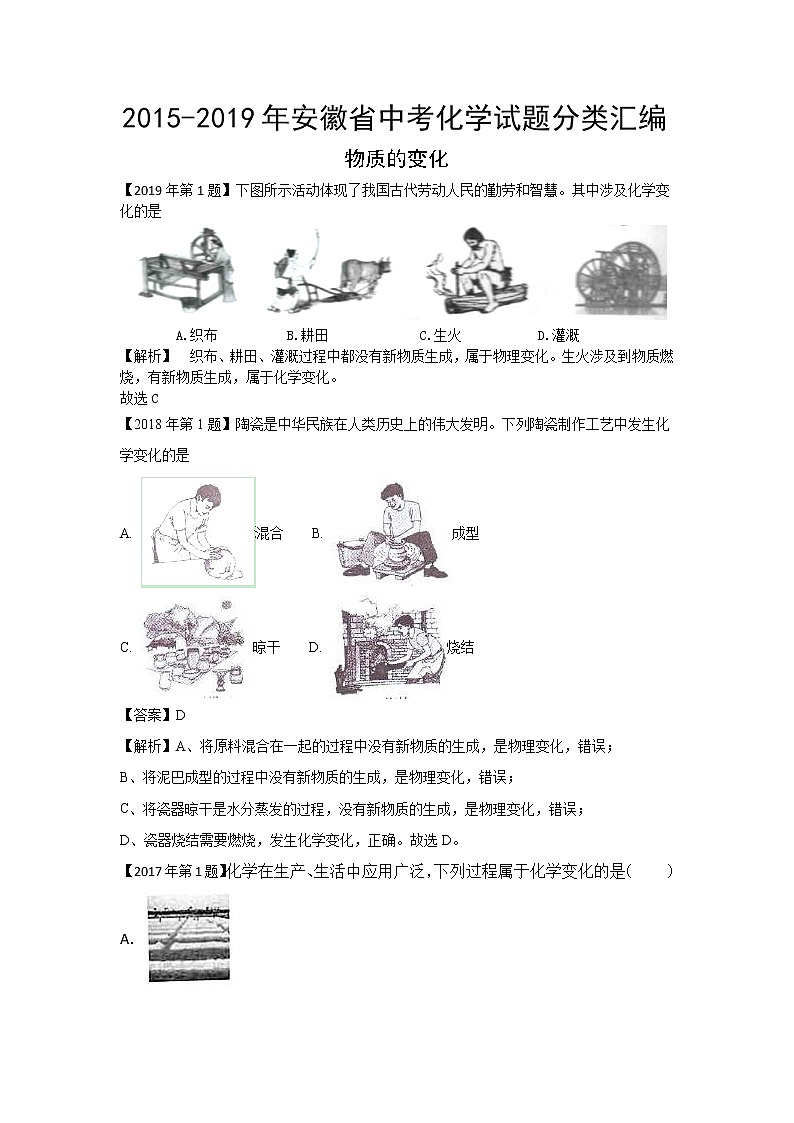 2015-2019年安徽省中考化学试题分类汇编

物质的变化

【2019年第1题】下图所示活动体现了我国古代劳动人民的勤劳和智慧。其中涉及化学变化的是

A.织布　　B.耕田　　C.生火　　D.灌溉

【解析】 织布、耕田、灌溉过程中都没有新物质生成，属于物理变化。生火涉及到物质燃烧，有新物质生成，属于化学变化。
故选C

【2018年第1题】陶瓷是中华民族在人类历史上的伟大发明。下列陶瓷制作工艺中发生化学变化的是

A. 混合　B. 成型

C. 晾干　D. 烧结

【答案】D

【解析】A、将原料混合在一起的过程中没有新物质的生成，是物理变化，错误；

B、将泥巴成型的过程中没有新物质的生成，是物理变化，错误；

C、将瓷器晾干是水分蒸发的过程，没有新物质的生成，是物理变化，错误；

D、瓷器烧结需要燃烧，发生化学变化，正确。故选D。

【2017年第1题】化学在生产、生活中应用广泛，下列过程属于化学变化的是(　　)

A.