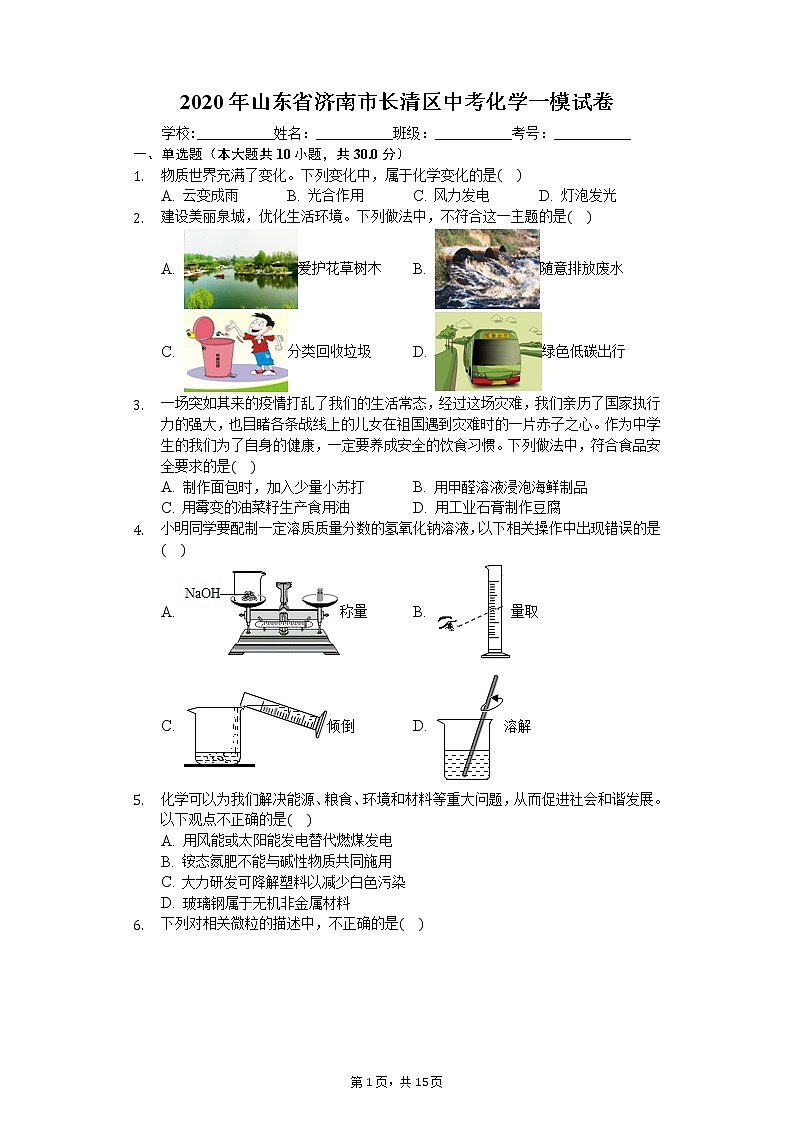 2020年山东省济南市长清区中考化学一模试卷

学校：___________姓名：___________班级：___________考号：___________

一、单选题（本大题共10小题，共30.0分）

1. 物质世界充满了变化。下列变化中，属于化学变化的是( )
A. 云变成雨 B. 光合作用 C. 风力发电 D. 灯泡发光

2. 建设美丽泉城，优化生活环境。下列做法中，不符合这一主题的是( )
A. 爱护花草树木 B. 随意排放废水
C. 分类回收垃圾 D. 绿色低碳出行

3. 一场突如其来的疫情打乱了我们的生活常态，经过这场灾难，我们亲历了国家执行力的强大，也目睹各条战线上的儿女在祖国遇到灾难时的一片赤子之心。作为中学生的我们为了自身的健康，一定要养成安全的饮食习惯。下列做法中，符合食品安全要求的是( )
A. 制作面包时，加入少量小苏打 B. 用甲醛溶液浸泡海鲜制品
C. 用霉变的油菜籽生产食用油 D. 用工业石膏制作豆腐

4. 小明同学要配制一定溶质质量分数的氢氧化钠溶液，以下相关操作中出现错误的是( )
A. NaOH 称量 B. 量取
C. 倾倒 D. 溶解

5. 化学可以为我们解决能源、粮食、环境和材料等重大问题，从而促进社会和谐发展。以下观点不正确的是( )
A. 用风能或太阳能发电替代燃煤发电
B. 铵态氮肥不能与碱性物质共同施用
C. 大力研发可降解塑料以减少白色污染
D. 玻璃钢属于无机非金属材料

6. 下列对相关微粒的描述中，不正确的是( )

第1页，共15页