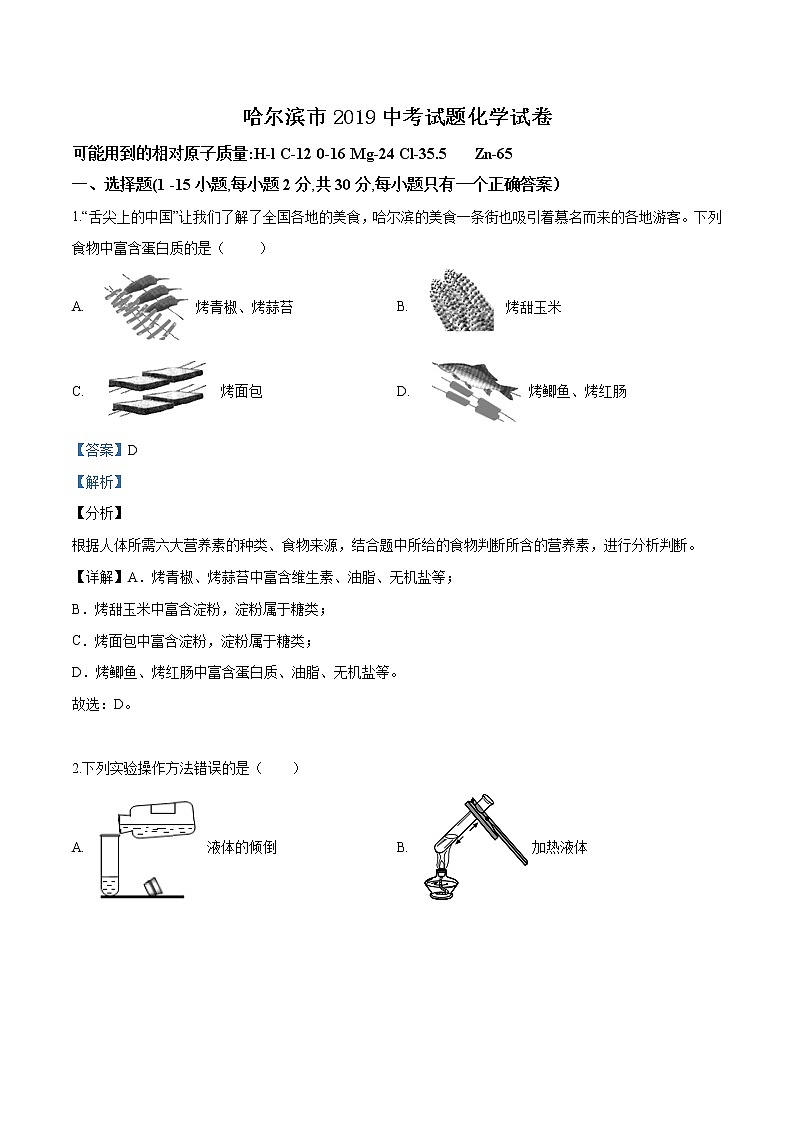 哈尔滨市 2019 中考试题化学试卷

可能用到的相对原子质量:H-l C-12 0-16 Mg-24 Cl-35.5 Zn-65

一、选择题(1 -15 小题,每小题 2 分,共 30 分,每小题只有一个正确答案)

1.“舌尖上的中国”让我们了解了全国各地的美食，哈尔滨的美食一条街也吸引着慕名而来的各地游客。下列食物中富含蛋白质的是（ ）

A. 烤青椒、烤蒜苔

B. 烤甜玉米

C. 烤面包

D. 烤鲫鱼、烤红肠

【答案】D

【解析】

【分析】

根据人体所需六大营养素的种类、食物来源，结合题中所给的食物判断所含的营养素，进行分析判断。

【详解】A．烤青椒、烤蒜苔中富含维生素、油脂、无机盐等；

B．烤甜玉米中富含淀粉，淀粉属于糖类；

C．烤面包中富含淀粉，淀粉属于糖类；

D．烤鲫鱼、烤红肠中富含蛋白质、油脂、无机盐等。

故选：D。

2.下列实验操作方法错误的是（ ）

A. 液体的倾倒

B. 加热液体