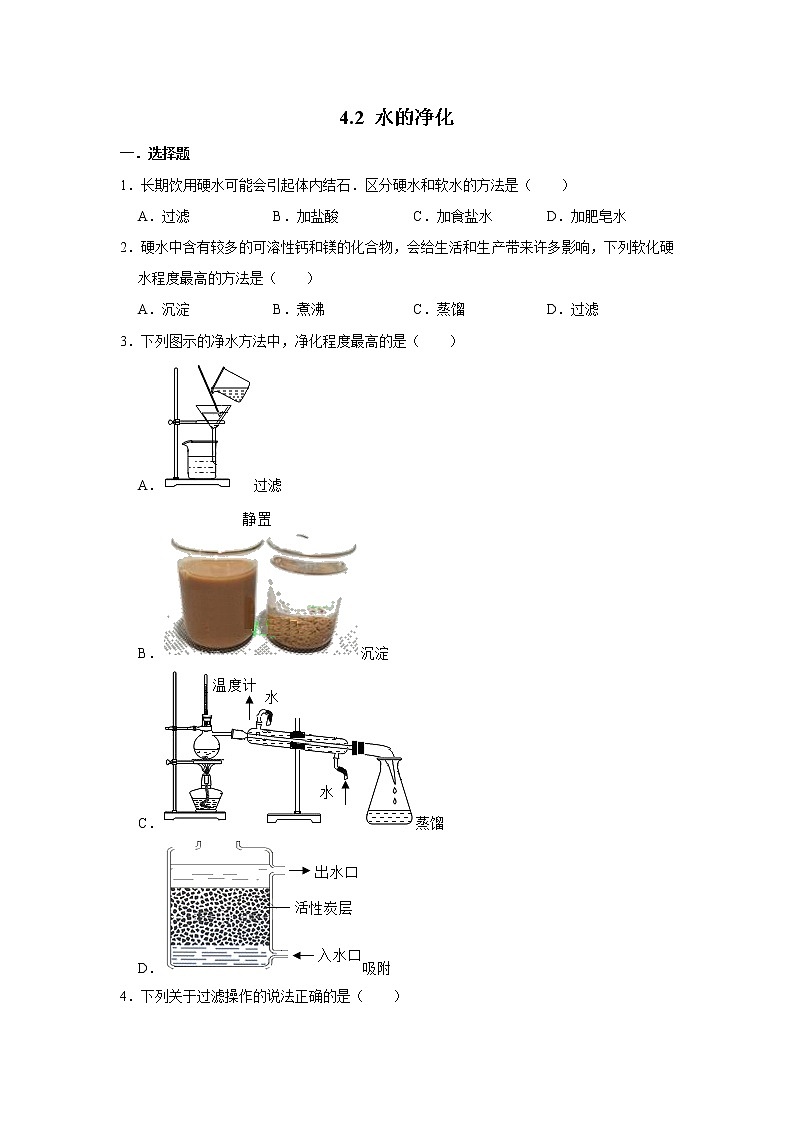 4.2 水的净化

一．选择题

1．长期饮用硬水可能会引起体内结石．区分硬水和软水的方法是（　　）

A．过滤　　B．加盐酸　　C．加食盐水　　D．加肥皂水

2．硬水中含有较多的可溶性钙和镁的化合物，会给生活和生产带来许多影响，下列软化硬水程度最高的方法是（　　）

A．沉淀　　B．煮沸　　C．蒸馏　　D．过滤

3．下列图示的净水方法中，净化程度最高的是（　　）

A． 过滤

静置

B． 沉淀

温度计
水
水
C． 蒸馏

出水口
活性炭层
入水口
D． 吸附

4．下列关于过滤操作的说法正确的是（　　）