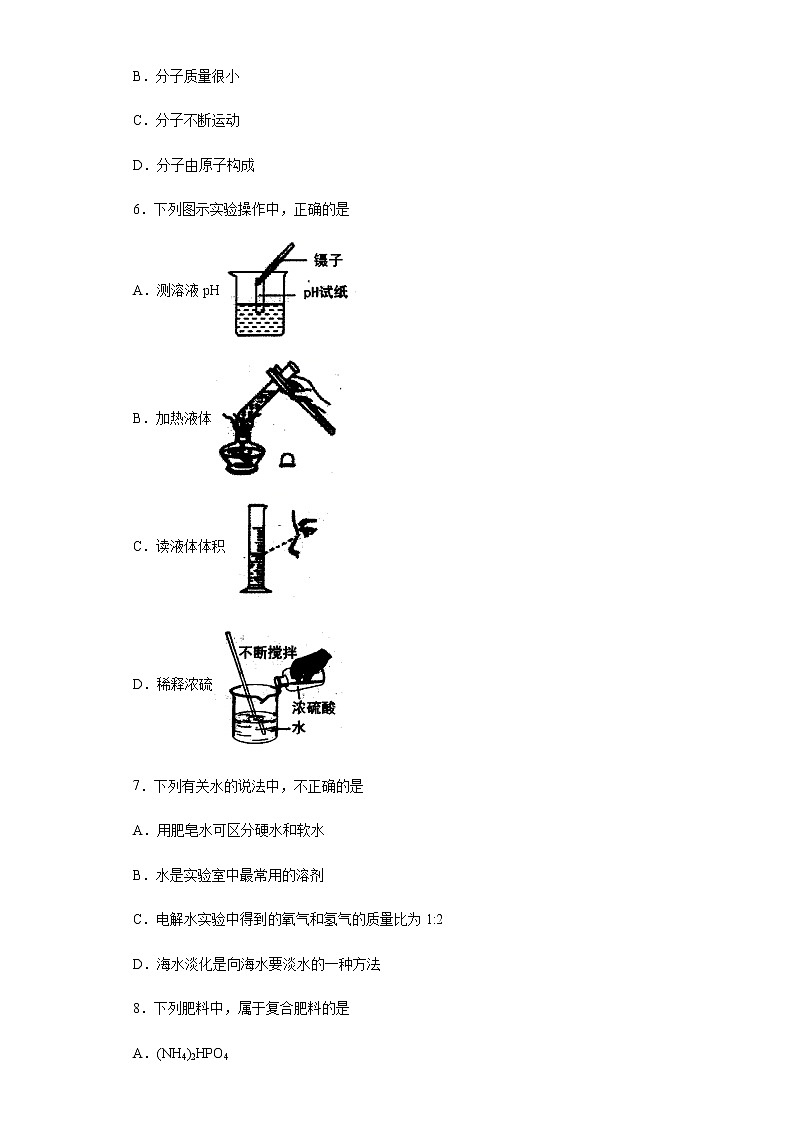 B．分子质量很小

C．分子不断运动

D．分子由原子构成

6．下列图示实验操作中，正确的是

A．测溶液 pH

镊子

pH试纸

B．加热液体

C．读液体体积

D．稀释浓硫

不断搅拌

浓硫酸

水

7．下列有关水的说法中，不正确的是

A．用肥皂水可区分硬水和软水

B．水是实验室中最常用的溶剂

C．电解水实验中得到的氧气和氢气的质量比为 1:2

D．海水淡化是向海水要淡水的一种方法

8．下列肥料中，属于复合肥料的是

A．$(NH_4)_2HPO_4$