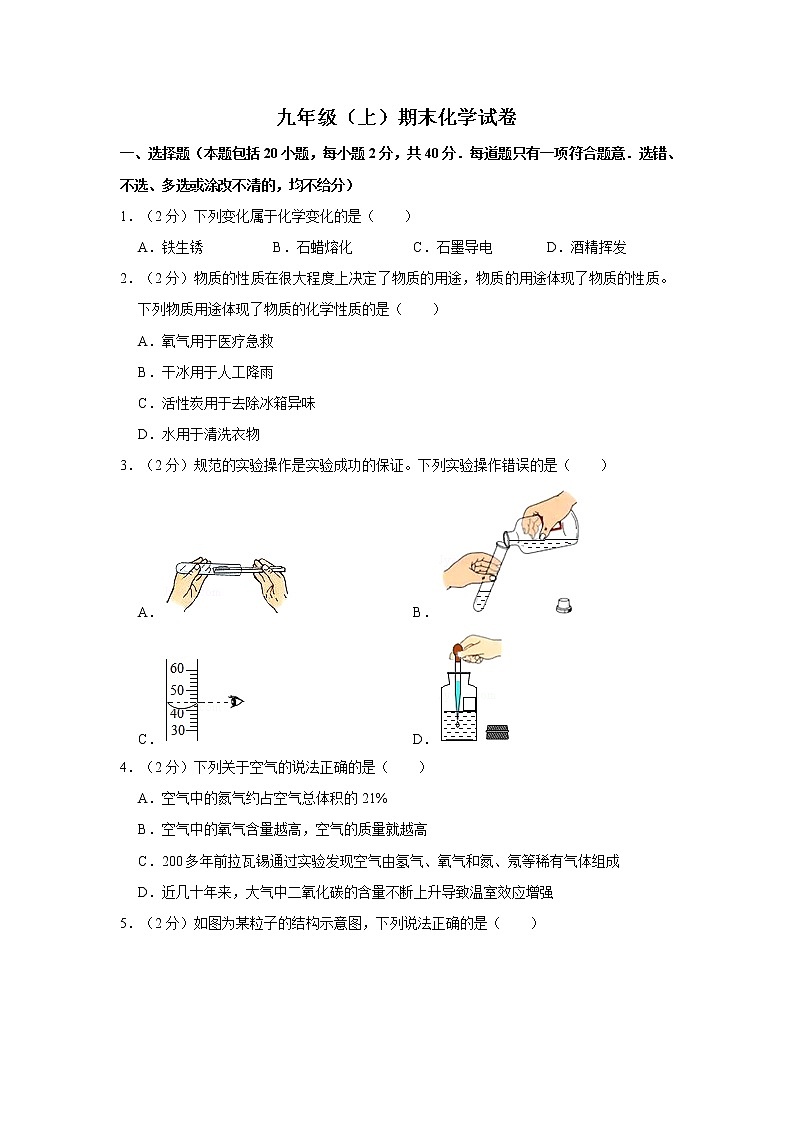 九年级（上）期末化学试卷

一、选择题（本题包括 20 小题，每小题 2 分，共 40 分．每道题只有一项符合题意．选错、不选、多选或涂改不清的，均不给分）

1．（2 分）下列变化属于化学变化的是（　　）

A．铁生锈　　B．石蜡熔化　　C．石墨导电　　D．酒精挥发

2．（2 分）物质的性质在很大程度上决定了物质的用途，物质的用途体现了物质的性质。下列物质用途体现了物质的化学性质的是（　　）

A．氧气用于医疗急救

B．干冰用于人工降雨

C．活性炭用于去除冰箱异味

D．水用于清洗衣物

3．（2 分）规范的实验操作是实验成功的保证。下列实验操作错误的是（　　）

A．

B．

60
50
40
30

C．

D．

4．（2 分）下列关于空气的说法正确的是（　　）

A．空气中的氮气约占空气总体积的 21%

B．空气中的氧气含量越高，空气的质量就越高

C．200 多年前拉瓦锡通过实验发现空气由氢气、氧气和氦、氖等稀有气体组成

D．近几十年来，大气中二氧化碳的含量不断上升导致温室效应增强

5．（2 分）如图为某粒子的结构示意图，下列说法正确的是（　　）