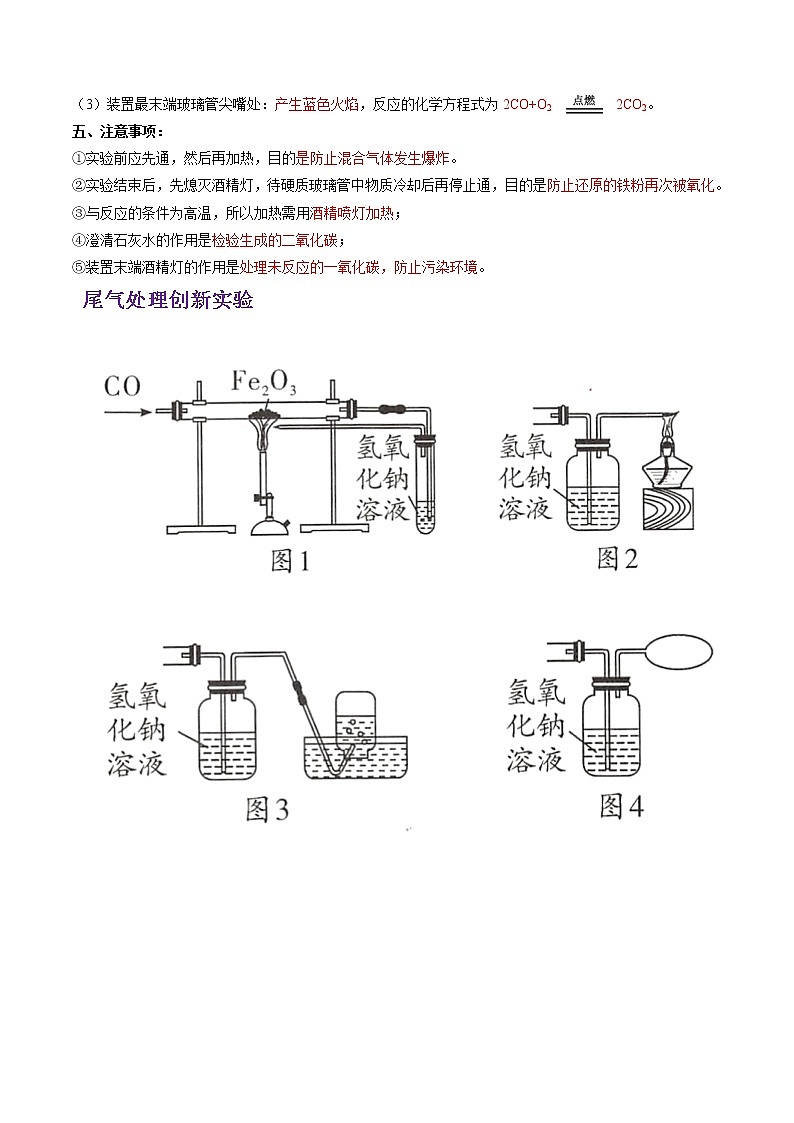 （3）装置最末端玻璃管尖嘴处：产生蓝色火焰，反应的化学方程式为 $2CO+O_2 \xlongequal{点燃} 2CO_2$。

五、注意事项：

①实验前应先通，然后再加热，目的是防止混合气体发生爆炸。

②实验结束后，先熄灭酒精灯，待硬质玻璃管中物质冷却后再停止通，目的是防止还原的铁粉再次被氧化。

③与反应的条件为高温，所以加热需用酒精喷灯加热；

④澄清石灰水的作用是检验生成的二氧化碳；

⑤装置末端酒精灯的作用是处理未反应的一氧化碳，防止污染环境。

尾气处理创新实验

CO

$Fe_2O_3$

氢氧化钠溶液

图1

氢氧化钠溶液

图2

氢氧化钠溶液

图3

氢氧化钠溶液

图4