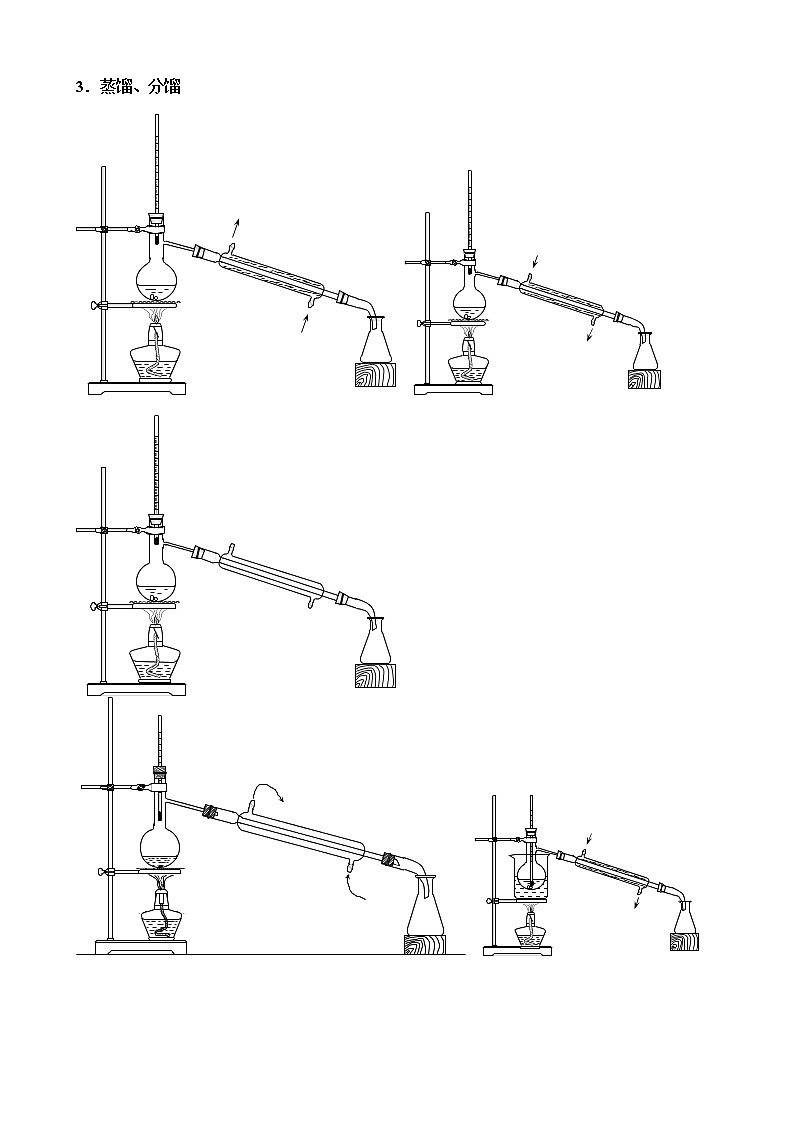 3．蒸馏、分馏