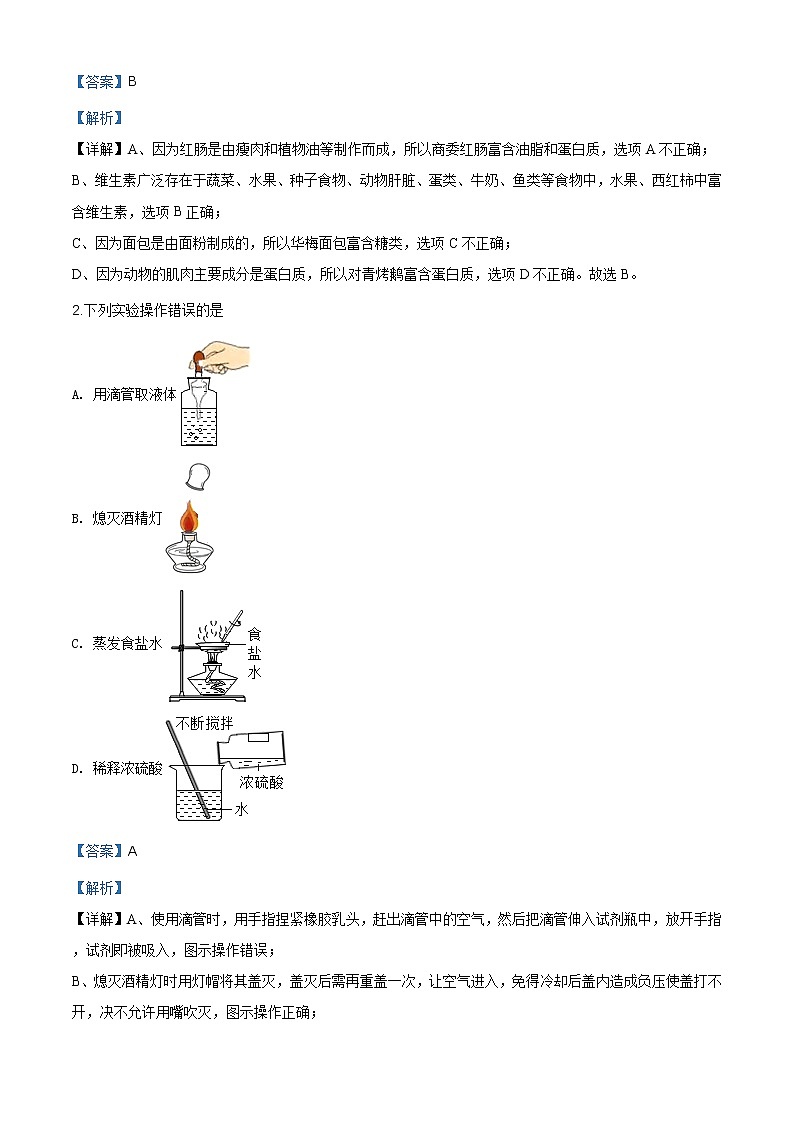 【答案】B

【解析】

【详解】A、因为红肠是由瘦肉和植物油等制作而成，所以商委红肠富含油脂和蛋白质，选项 A 不正确；

B、维生素广泛存在于蔬菜、水果、种子食物、动物肝脏、蛋类、牛奶、鱼类等食物中，水果、西红柿中富含维生素，选项 B 正确；

C、因为面包是由面粉制成的，所以华梅面包富含糖类，选项 C 不正确；

D、因为动物的肌肉主要成分是蛋白质，所以对青烤鹅富含蛋白质，选项 D 不正确。故选 B。

2.下列实验操作错误的是

A. 用滴管取液体

B. 熄灭酒精灯

C. 蒸发食盐水

食盐水

D. 稀释浓硫酸

不断搅拌

浓硫酸

水

【答案】A

【解析】

【详解】A、使用滴管时，用手指捏紧橡胶乳头，赶出滴管中的空气，然后把滴管伸入试剂瓶中，放开手指，试剂即被吸入，图示操作错误；

B、熄灭酒精灯时用灯帽将其盖灭，盖灭后需再重盖一次，让空气进入，免得冷却后盖内造成负压使盖打不开，决不允许用嘴吹灭，图示操作正确；