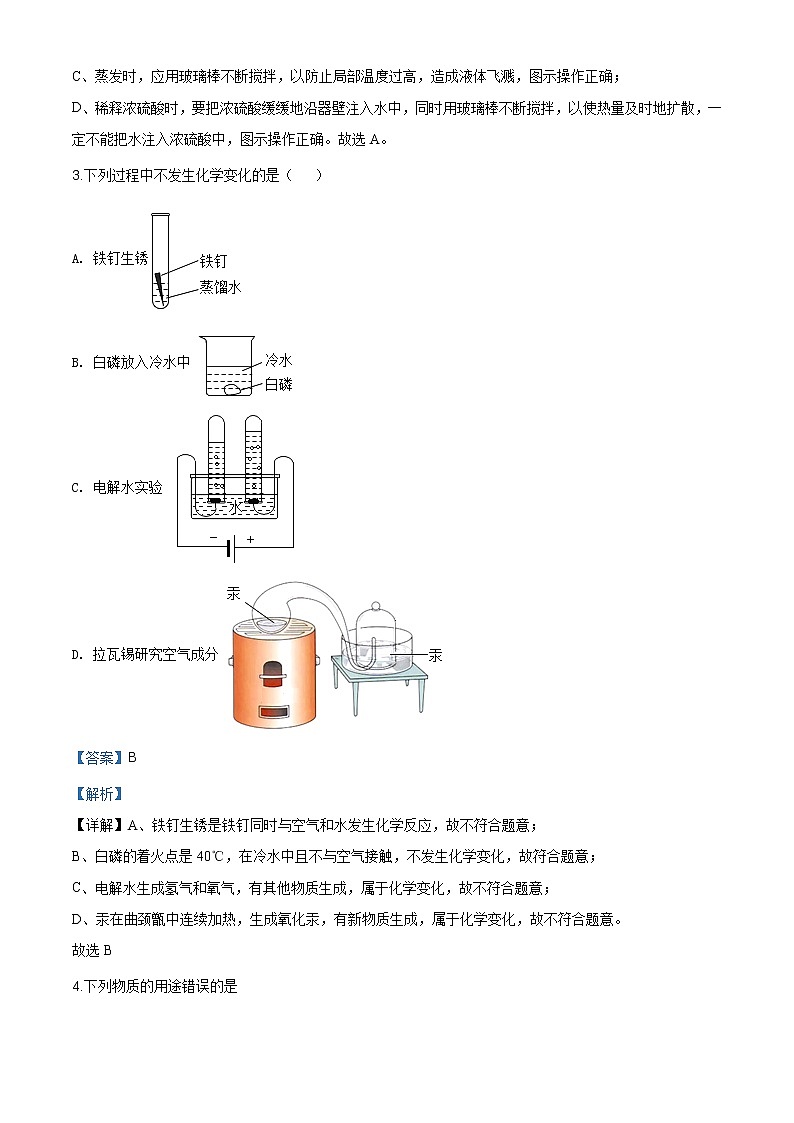 C、蒸发时，应用玻璃棒不断搅拌，以防止局部温度过高，造成液体飞溅，图示操作正确；

D、稀释浓硫酸时，要把浓硫酸缓缓地沿器壁注入水中，同时用玻璃棒不断搅拌，以使热量及时地扩散，一定不能把水注入浓硫酸中，图示操作正确。故选 A。

3.下列过程中不发生化学变化的是（　　）

A. 铁钉生锈

铁钉

蒸馏水

B. 白磷放入冷水中

冷水

白磷

C. 电解水实验

水

−

+

D. 拉瓦锡研究空气成分

汞

汞

【答案】B

【解析】

【详解】A、铁钉生锈是铁钉同时与空气和水发生化学反应，故不符合题意；

B、白磷的着火点是 40℃，在冷水中且不与空气接触，不发生化学变化，故符合题意；

C、电解水生成氢气和氧气，有其他物质生成，属于化学变化，故不符合题意；

D、汞在曲颈甑中连续加热，生成氧化汞，有新物质生成，属于化学变化，故不符合题意。

故选 B

4.下列物质的用途错误的是