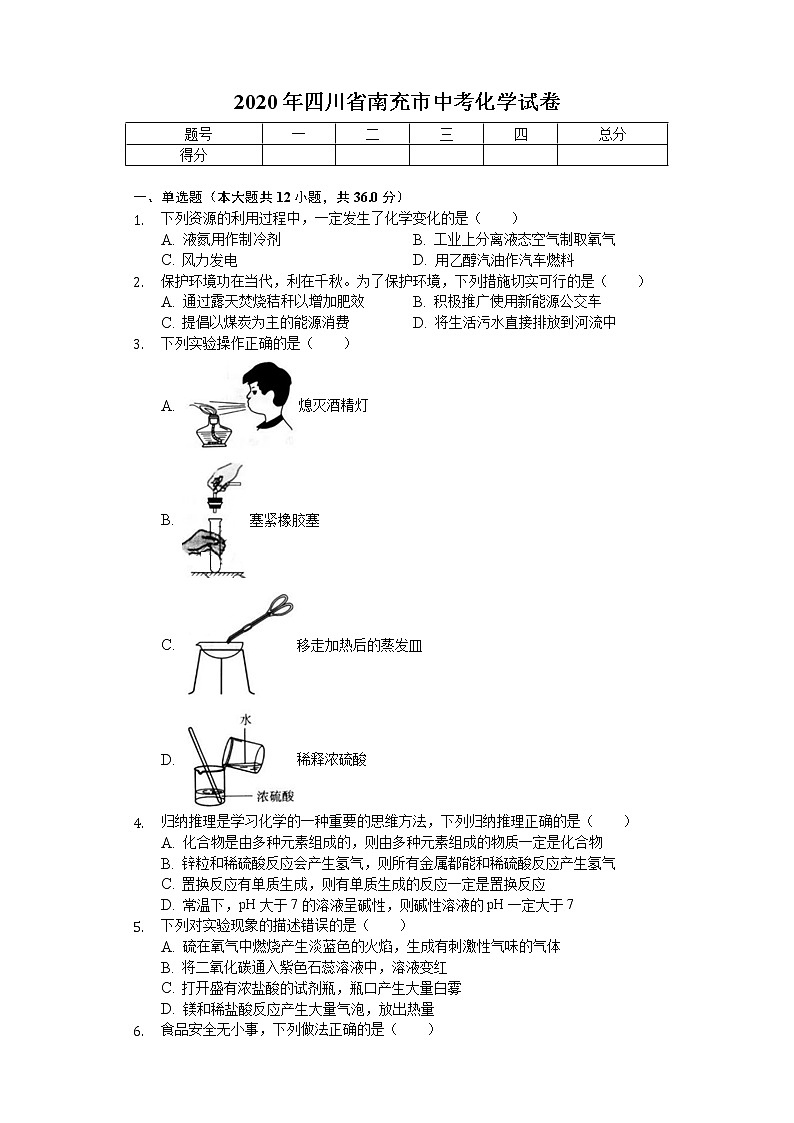 2020年四川省南充市中考化学试卷

| 题号 | 一 | 二 | 三 | 四 | 总分 |
|---|---|---|---|---|---|
| 得分 | | | | | |

一、单选题（本大题共12小题，共36.0分）

1. 下列资源的利用过程中，一定发生了化学变化的是（　　）
A. 液氮用作制冷剂
B. 工业上分离液态空气制取氧气
C. 风力发电
D. 用乙醇汽油作汽车燃料

2. 保护环境功在当代，利在千秋。为了保护环境，下列措施切实可行的是（　　）
A. 通过露天焚烧秸秆以增加肥效
B. 积极推广使用新能源公交车
C. 提倡以煤炭为主的能源消费
D. 将生活污水直接排放到河流中

3. 下列实验操作正确的是（　　）
A. 熄灭酒精灯
B. 塞紧橡胶塞
C. 移走加热后的蒸发皿
D. 水 浓硫酸 稀释浓硫酸

4. 归纳推理是学习化学的一种重要的思维方法，下列归纳推理正确的是（　　）
A. 化合物是由多种元素组成的，则由多种元素组成的物质一定是化合物
B. 锌粒和稀硫酸反应会产生氢气，则所有金属都能和稀硫酸反应产生氢气
C. 置换反应有单质生成，则有单质生成的反应一定是置换反应
D. 常温下，pH大于7的溶液呈碱性，则碱性溶液的pH一定大于7

5. 下列对实验现象的描述错误的是（　　）
A. 硫在氧气中燃烧产生淡蓝色的火焰，生成有刺激性气味的气体
B. 将二氧化碳通入紫色石蕊溶液中，溶液变红
C. 打开盛有浓盐酸的试剂瓶，瓶口产生大量白雾
D. 镁和稀盐酸反应产生大量气泡，放出热量

6. 食品安全无小事，下列做法正确的是（　　）