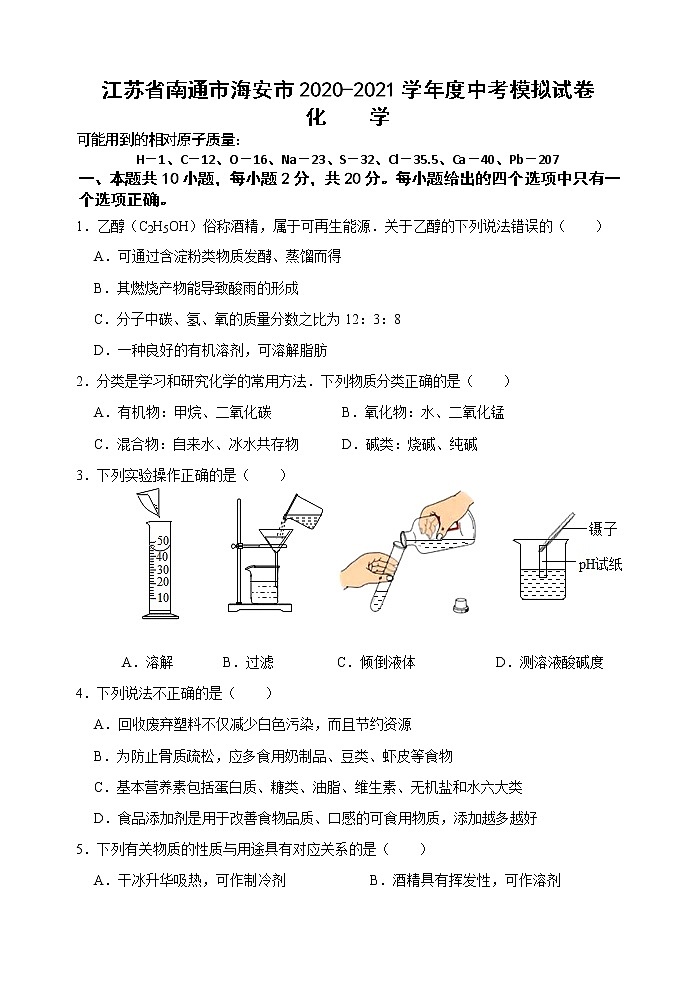 江苏省南通市海安市 2020-2021 学年度中考模拟试卷
化　　学

可能用到的相对原子质量：
H－1、C－12、O－16、Na－23、S－32、Cl－35.5、Ca－40、Pb－207

一、本题共 10 小题，每小题 2 分，共 20 分。每小题给出的四个选项中只有一个选项正确。

1．乙醇（$C_2H_5OH$）俗称酒精，属于可再生能源．关于乙醇的下列说法错误的（　　）

A．可通过含淀粉类物质发酵、蒸馏而得

B．其燃烧产物能导致酸雨的形成

C．分子中碳、氢、氧的质量分数之比为 12：3：8

D．一种良好的有机溶剂，可溶解脂肪

2．分类是学习和研究化学的常用方法．下列物质分类正确的是（　　）

A．有机物：甲烷、二氧化碳　　B．氧化物：水、二氧化锰

C．混合物：自来水、冰水共存物　　D．碱类：烧碱、纯碱

3．下列实验操作正确的是（　　）

50 40 30 20 10

镊子

pH试纸

A．溶解　　B．过滤　　C．倾倒液体　　D．测溶液酸碱度

4．下列说法不正确的是（　　）

A．回收废弃塑料不仅减少白色污染，而且节约资源

B．为防止骨质疏松，应多食用奶制品、豆类、虾皮等食物

C．基本营养素包括蛋白质、糖类、油脂、维生素、无机盐和水六大类

D．食品添加剂是用于改善食物品质、口感的可食用物质，添加越多越好

5．下列有关物质的性质与用途具有对应关系的是（　　）

A．干冰升华吸热，可作制冷剂　　B．酒精具有挥发性，可作溶剂