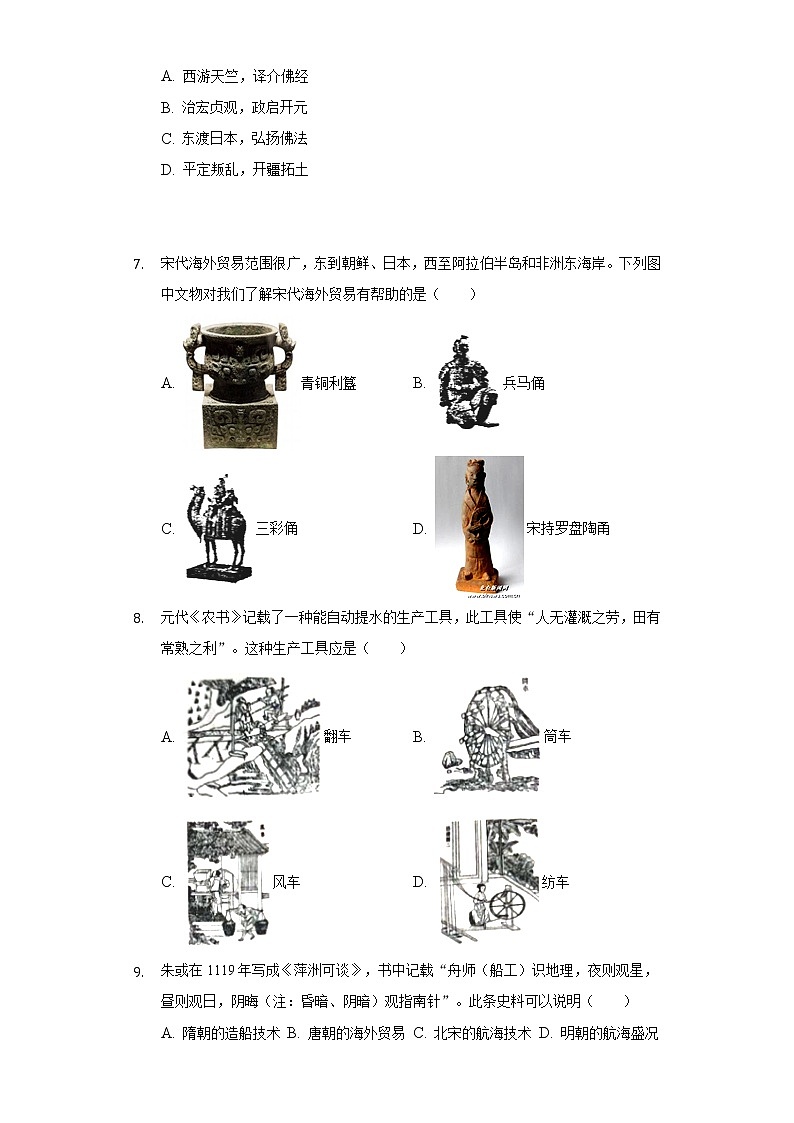 A. 西游天竺，译介佛经
B. 治宏贞观，政启开元
C. 东渡日本，弘扬佛法
D. 平定叛乱，开疆拓土

7. 宋代海外贸易范围很广，东到朝鲜、日本，西至阿拉伯半岛和非洲东海岸。下列图中文物对我们了解宋代海外贸易有帮助的是（　　）

A. 青铜利簋
B. 兵马俑
C. 三彩俑
D. 宋持罗盘陶俑

8. 元代《农书》记载了一种能自动提水的生产工具，此工具使“人无灌溉之劳，田有常熟之利”。这种生产工具应是（　　）

A. 翻车
B. 筒车
C. 风车
D. 纺车

9. 朱彧在 1119 年写成《萍洲可谈》，书中记载“舟师（船工）识地理，夜则观星，昼则观日，阴晦（注：昏暗、阴暗）观指南针”。此条史料可以说明（　　）
A. 隋朝的造船技术 B. 唐朝的海外贸易 C. 北宋的航海技术 D. 明朝的航海盛况