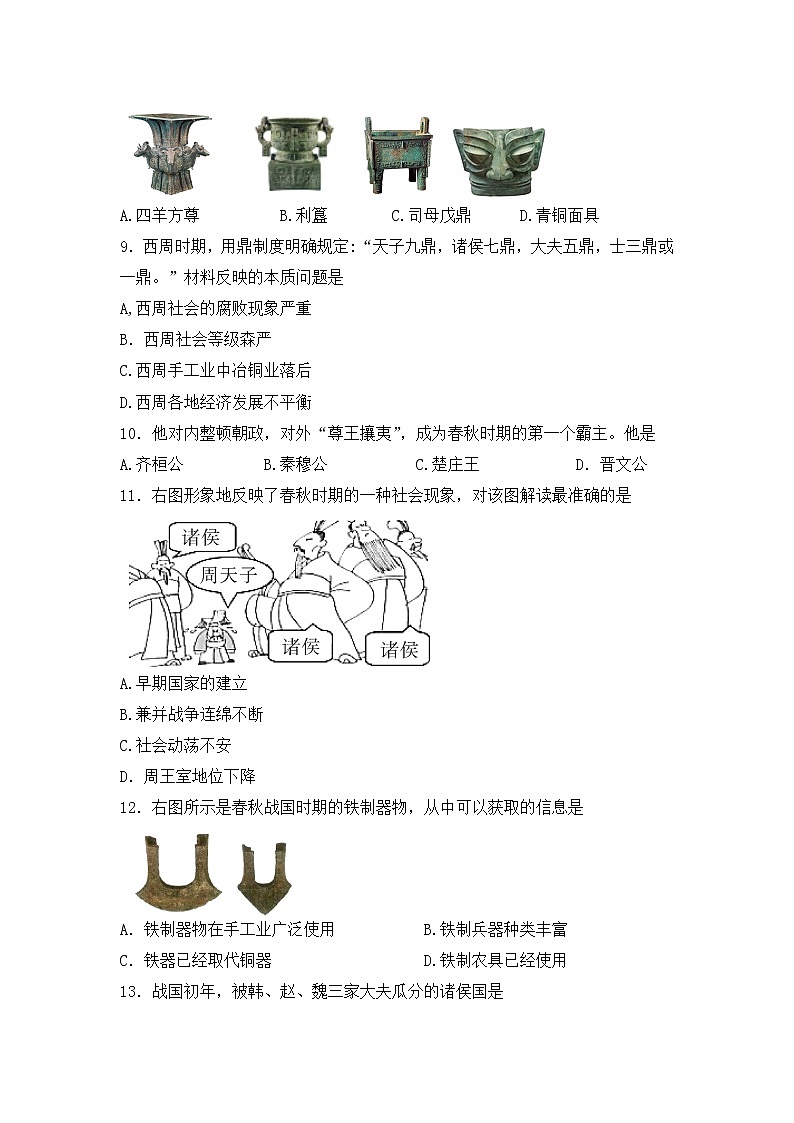 A.四羊方尊　　B.利簋　　C.司母戊鼎　　D.青铜面具

9. 西周时期，用鼎制度明确规定:“天子九鼎，诸侯七鼎，大夫五鼎，士三鼎或一鼎。”材料反映的本质问题是

A.西周社会的腐败现象严重

B. 西周社会等级森严

C.西周手工业中冶铜业落后

D.西周各地经济发展不平衡

10. 他对内整顿朝政，对外“尊王攘夷”，成为春秋时期的第一个霸主。他是

A.齐桓公　　B.秦穆公　　C.楚庄王　　D. 晋文公

11. 右图形象地反映了春秋时期的一种社会现象，对该图解读最准确的是

诸侯

周天子

诸侯

诸侯

A.早期国家的建立

B.兼并战争连绵不断

C.社会动荡不安

D. 周王室地位下降

12. 右图所示是春秋战国时期的铁制器物，从中可以获取的信息是

A. 铁制器物在手工业广泛使用　　B.铁制兵器种类丰富

C. 铁器已经取代铜器　　D.铁制农具已经使用

13. 战国初年，被韩、赵、魏三家大夫瓜分的诸侯国是