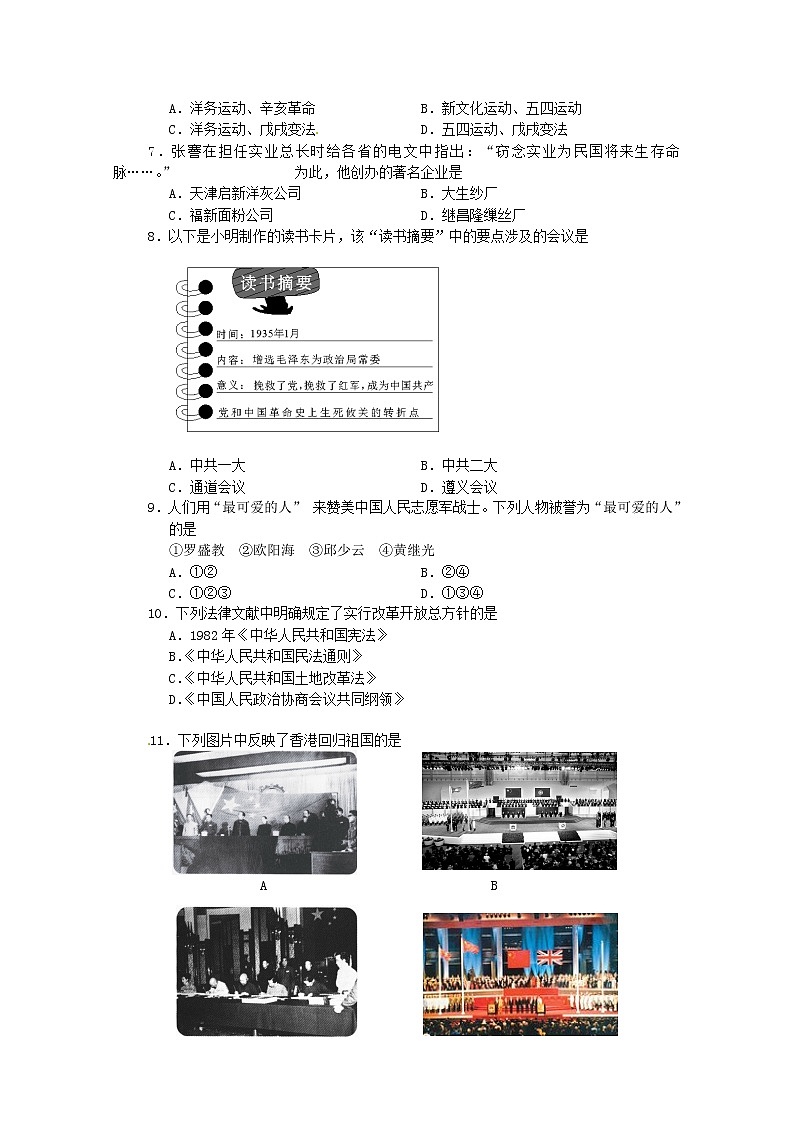 A．洋务运动、辛亥革命　　　　　　　B．新文化运动、五四运动
C．洋务运动、戊戌变法　　　　　　　D．五四运动、戊戌变法

7．张謇在担任实业总长时给各省的电文中指出：“窃念实业为民国将来生存命脉……。”　　　　　　为此，他创办的著名企业是
A．天津启新洋灰公司　　　　　　　B．大生纱厂
C．福新面粉公司　　　　　　　　　D．继昌隆缫丝厂

8．以下是小明制作的读书卡片，该“读书摘要”中的要点涉及的会议是

读书摘要
时间：1935年1月
内容：增选毛泽东为政治局常委
意义：挽救了党，挽救了红军，成为中国共产党和中国革命史上生死攸关的转折点

A．中共一大　　　　　　　　　　　B．中共二大
C．通道会议　　　　　　　　　　　D．遵义会议

9．人们用“最可爱的人” 来赞美中国人民志愿军战士。下列人物被誉为“最可爱的人”的是
①罗盛教　②欧阳海　③邱少云　④黄继光
A．①②　　　　　　　　　　　　　B．②④
C．①②③　　　　　　　　　　　　D．①③④

10．下列法律文献中明确规定了实行改革开放总方针的是
A．1982 年《中华人民共和国宪法》
B.《中华人民共和国民法通则》
C.《中华人民共和国土地改革法》
D.《中国人民政治协商会议共同纲领》

11．下列图片中反映了香港回归祖国的是

A　　　　　　　　　　　　　　　　B