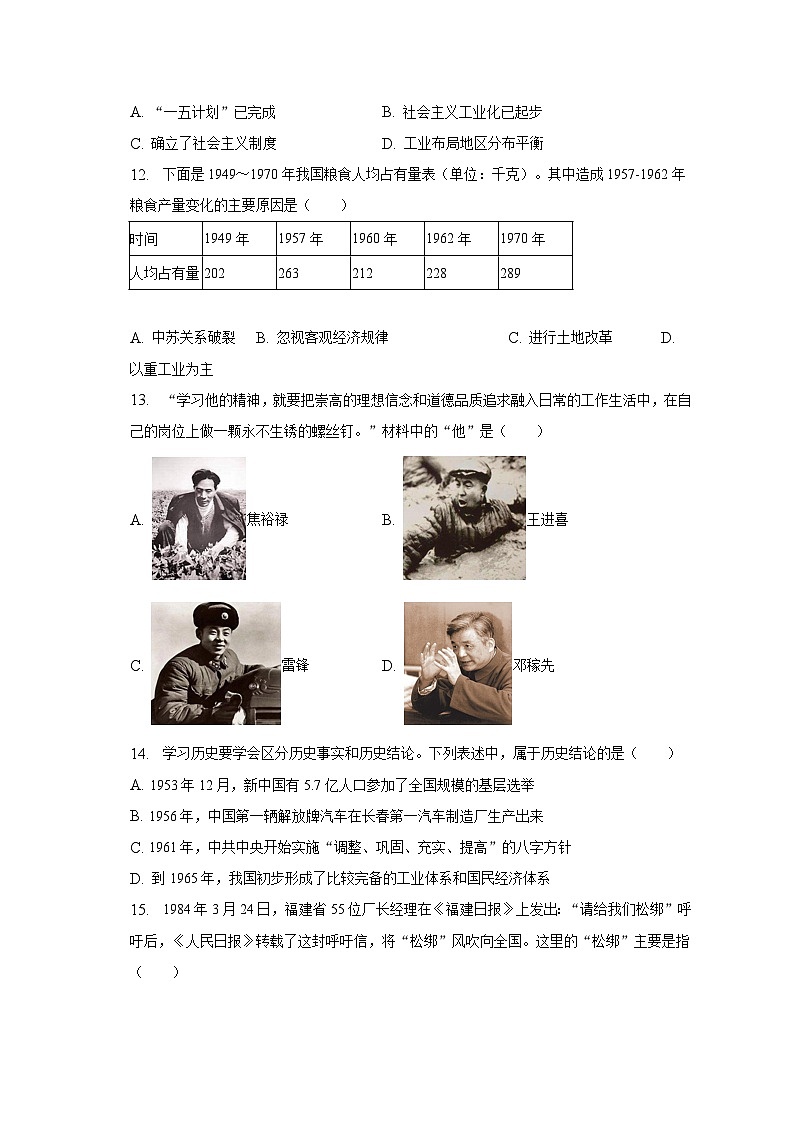 A. “一五计划”已完成　　　　　B. 社会主义工业化已起步
C. 确立了社会主义制度　　　　　D. 工业布局地区分布平衡

12. 下面是 1949～1970 年我国粮食人均占有量表（单位：千克）。其中造成 1957-1962 年粮食产量变化的主要原因是（　　）

| 时间 | 1949 年 | 1957 年 | 1960 年 | 1962 年 | 1970 年 |
|---|---|---|---|---|---|
| 人均占有量 | 202 | 263 | 212 | 228 | 289 |

A. 中苏关系破裂　B. 忽视客观经济规律　　　C. 进行土地改革　　　D. 以重工业为主

13. “学习他的精神，就要把崇高的理想信念和道德品质追求融入日常的工作生活中，在自己的岗位上做一颗永不生锈的螺丝钉。”材料中的“他”是（　　）

A. 焦裕禄　　　B. 王进喜

C. 雷锋　　　D. 邓稼先

14. 学习历史要学会区分历史事实和历史结论。下列表述中，属于历史结论的是（　　）
A. 1953 年 12 月，新中国有 5.7 亿人口参加了全国规模的基层选举
B. 1956 年，中国第一辆解放牌汽车在长春第一汽车制造厂生产出来
C. 1961 年，中共中央开始实施“调整、巩固、充实、提高”的八字方针
D. 到 1965 年，我国初步形成了比较完备的工业体系和国民经济体系

15. 1984 年 3 月 24 日，福建省 55 位厂长经理在《福建日报》上发出：“请给我们松绑”呼吁后，《人民日报》转载了这封呼吁信，将“松绑”风吹向全国。这里的“松绑”主要是指（　　）