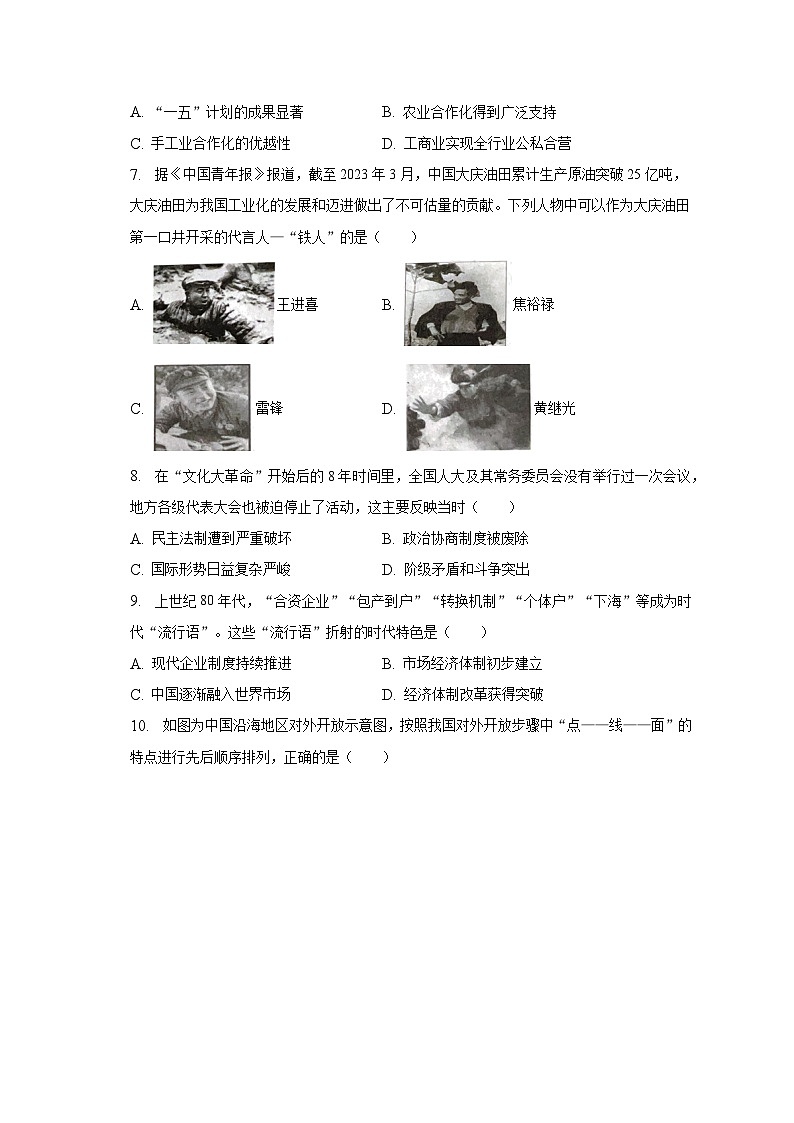 A. “一五”计划的成果显著

B. 农业合作化得到广泛支持

C. 手工业合作化的优越性

D. 工商业实现全行业公私合营

7. 据《中国青年报》报道，截至 2023 年 3 月，中国大庆油田累计生产原油突破 25 亿吨，大庆油田为我国工业化的发展和迈进做出了不可估量的贡献。下列人物中可以作为大庆油田第一口井开采的代言人—“铁人”的是（　　）

A. 王进喜

B. 焦裕禄

C. 雷锋

D. 黄继光

8. 在“文化大革命”开始后的 8 年时间里，全国人大及其常务委员会没有举行过一次会议，地方各级代表大会也被迫停止了活动，这主要反映当时（　　）

A. 民主法制遭到严重破坏

B. 政治协商制度被废除

C. 国际形势日益复杂严峻

D. 阶级矛盾和斗争突出

9. 上世纪 80 年代，“合资企业”“包产到户”“转换机制”“个体户”“下海”等成为时代“流行语”。这些“流行语”折射的时代特色是（　　）

A. 现代企业制度持续推进

B. 市场经济体制初步建立

C. 中国逐渐融入世界市场

D. 经济体制改革获得突破

10. 如图为中国沿海地区对外开放示意图，按照我国对外开放步骤中“点——线——面”的特点进行先后顺序排列，正确的是（　　）