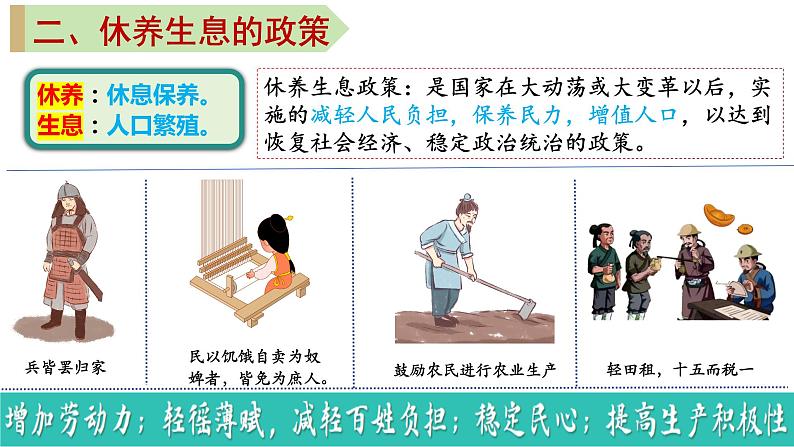 二、休养生息的政策

休养：休息保养。
生息：人口繁殖。

休养生息政策：是国家在大动荡或大变革以后，实施的减轻人民负担，保养民力，增值人口，以达到恢复社会经济、稳定政治统治的政策。

兵皆罢归家

民以饥饿自卖为奴婢者，皆免为庶人。

鼓励农民进行农业生产

轻田租，十五而税一

增加劳动力；轻徭薄赋，减轻百姓负担；稳定民心；提高生产积极性