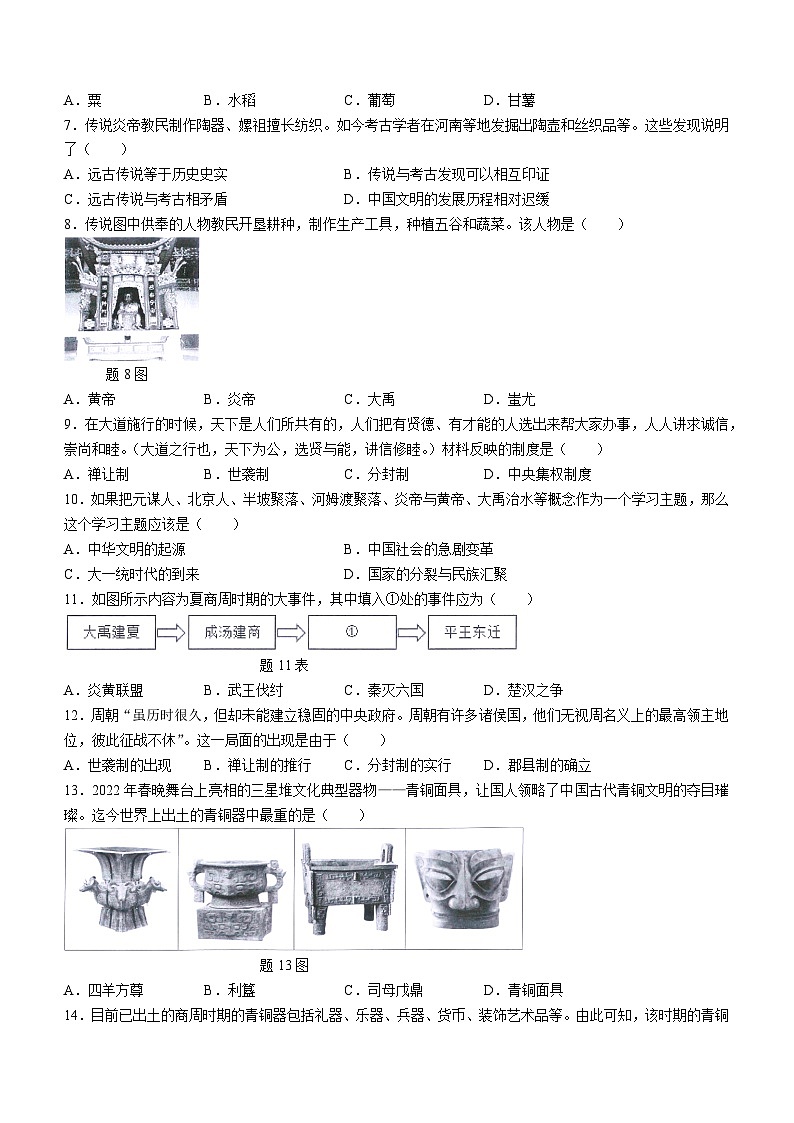 A．粟　　B．水稻　　C．葡萄　　D．甘薯

7．传说炎帝教民制作陶器、嫘祖擅长纺织。如今考古学者在河南等地发掘出陶壶和丝织品等。这些发现说明了（　　）

A．远古传说等于历史史实　　B．传说与考古发现可以相互印证

C．远古传说与考古相矛盾　　D．中国文明的发展历程相对迟缓

8．传说图中供奉的人物教民开垦耕种，制作生产工具，种植五谷和蔬菜。该人物是（　　）

题 8 图

A．黄帝　　B．炎帝　　C．大禹　　D．蚩尤

9．在大道施行的时候，天下是人们所共有的，人们把有贤德、有才能的人选出来帮大家办事，人人讲求诚信，崇尚和睦。（大道之行也，天下为公，选贤与能，讲信修睦。）材料反映的制度是（　　）

A．禅让制　　B．世袭制　　C．分封制　　D．中央集权制度

10．如果把元谋人、北京人、半坡聚落、河姆渡聚落、炎帝与黄帝、大禹治水等概念作为一个学习主题，那么这个学习主题应该是（　　）

A．中华文明的起源　　B．中国社会的急剧变革

C．大一统时代的到来　　D．国家的分裂与民族汇聚

11．如图所示内容为夏商周时期的大事件，其中填入①处的事件应为（　　）

大禹建夏　成汤建商　①　平王东迁

题 11 表

A．炎黄联盟　　B．武王伐纣　　C．秦灭六国　　D．楚汉之争

12．周朝“虽历时很久，但却未能建立稳固的中央政府。周朝有许多诸侯国，他们无视周名义上的最高领主地位，彼此征战不休”。这一局面的出现是由于（　　）

A．世袭制的出现　　B．禅让制的推行　　C．分封制的实行　　D．郡县制的确立

13．2022 年春晚舞台上亮相的三星堆文化典型器物——青铜面具，让国人领略了中国古代青铜文明的夺目璀璨。迄今世界上出土的青铜器中最重的是（　　）

题 13 图

A．四羊方尊　　B．利簋　　C．司母戊鼎　　D．青铜面具

14．目前已出土的商周时期的青铜器包括礼器、乐器、兵器、货币、装饰艺术品等。由此可知，该时期的青铜