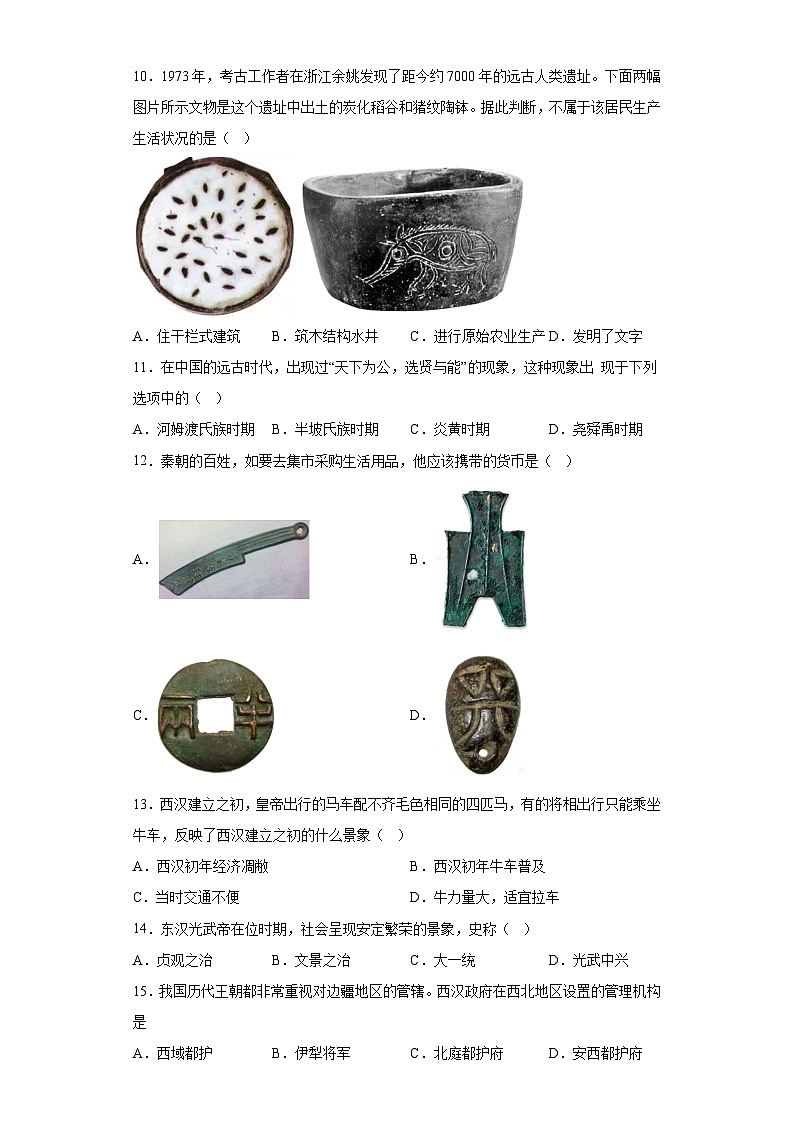 10．1973年，考古工作者在浙江余姚发现了距今约7000年的远古人类遗址。下面两幅图片所示文物是这个遗址中出土的炭化稻谷和猪纹陶钵。据此判断，不属于该居民生产生活状况的是（   ）

A．住干栏式建筑　　B．筑木结构水井　　C．进行原始农业生产 D．发明了文字

11．在中国的远古时代，出现过“天下为公，选贤与能”的现象，这种现象出 现于下列选项中的（   ）

A．河姆渡氏族时期　B．半坡氏族时期　　C．炎黄时期　　　D．尧舜禹时期

12．秦朝的百姓，如要去集市采购生活用品，他应该携带的货币是（   ）

A．

B．

C．

D．

13．西汉建立之初，皇帝出行的马车配不齐毛色相同的四匹马，有的将相出行只能乘坐牛车，反映了西汉建立之初的什么景象（   ）

A．西汉初年经济凋敝　　　　　　　B．西汉初年牛车普及

C．当时交通不便　　　　　　　　　D．牛力量大，适宜拉车

14．东汉光武帝在位时期，社会呈现安定繁荣的景象，史称（   ）

A．贞观之治　　　B．文景之治　　　C．大一统　　　　D．光武中兴

15．我国历代王朝都非常重视对边疆地区的管辖。西汉政府在西北地区设置的管理机构是

A．西域都护　　　B．伊犁将军　　　C．北庭都护府　　D．安西都护府