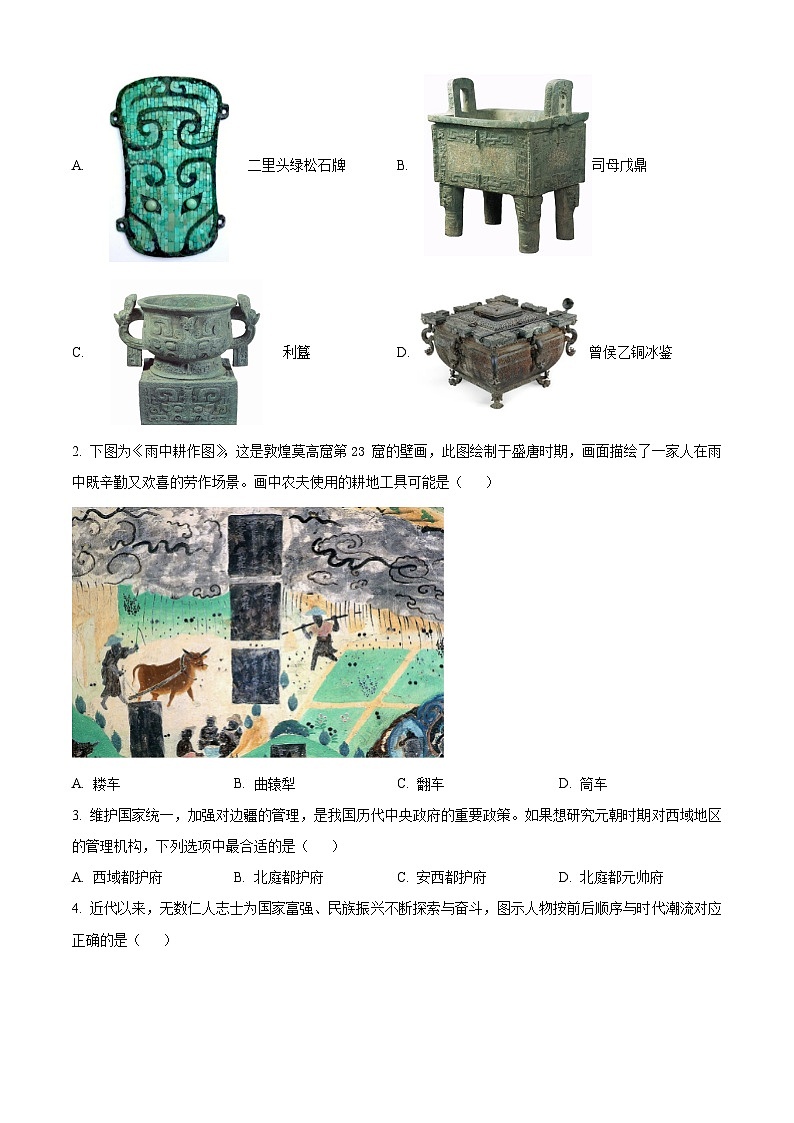 A. 二里头绿松石牌 B. 司母戊鼎

C. 利簋 D. 曾侯乙铜冰鉴

2. 下图为《雨中耕作图》，这是敦煌莫高窟第 23 窟的壁画，此图绘制于盛唐时期，画面描绘了一家人在雨中既辛勤又欢喜的劳作场景。画中农夫使用的耕地工具可能是（ ）

A. 耧车 B. 曲辕犁 C. 翻车 D. 筒车

3. 维护国家统一，加强对边疆的管理，是我国历代中央政府的重要政策。如果想研究元朝时期对西域地区的管理机构，下列选项中最合适的是（ ）

A. 西域都护府 B. 北庭都护府 C. 安西都护府 D. 北庭都元帅府

4. 近代以来，无数仁人志士为国家富强、民族振兴不断探索与奋斗，图示人物按前后顺序与时代潮流对应正确的是（ ）