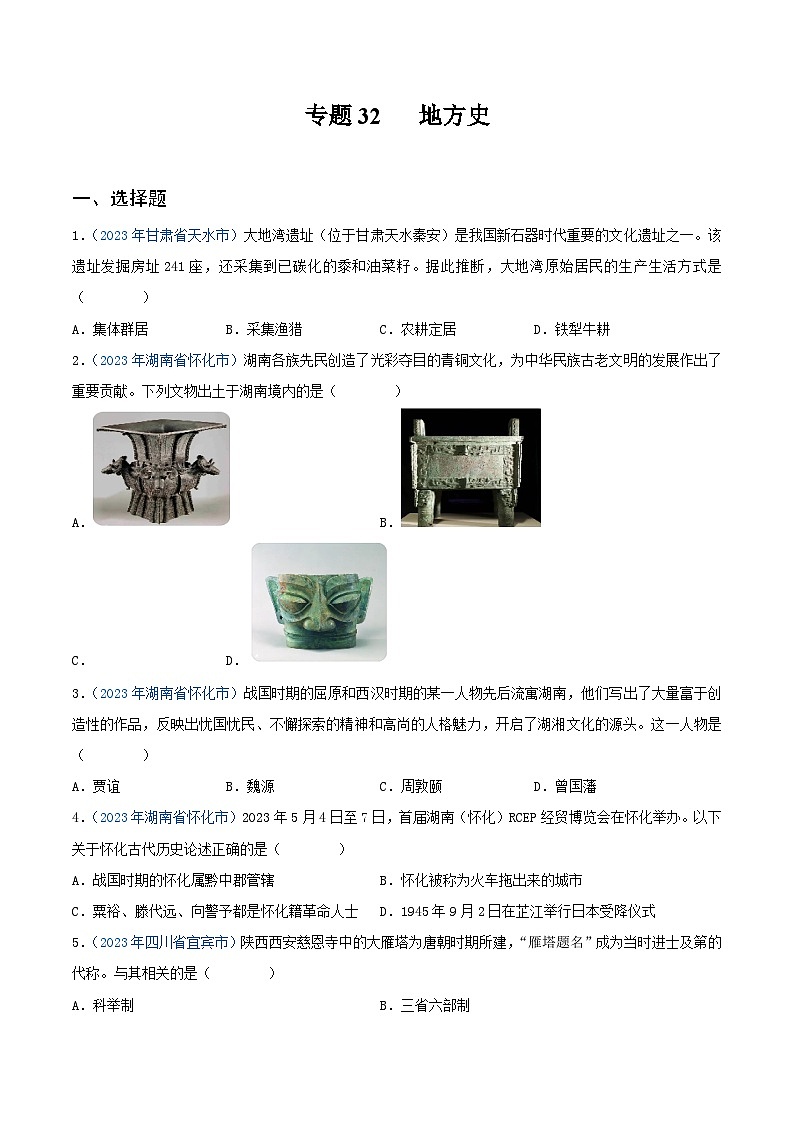 专题 32　　地方史

一、选择题

1.（2023 年甘肃省天水市）大地湾遗址（位于甘肃天水秦安）是我国新石器时代重要的文化遗址之一。该遗址发掘房址 241 座，还采集到已碳化的黍和油菜籽。据此推断，大地湾原始居民的生产生活方式是（　　）

A．集体群居　　B．采集渔猎　　C．农耕定居　　D．铁犁牛耕

2.（2023 年湖南省怀化市）湖南各族先民创造了光彩夺目的青铜文化，为中华民族古老文明的发展作出了重要贡献。下列文物出土于湖南境内的是（　　）

A.

B.

C.

D.

3.（2023 年湖南省怀化市）战国时期的屈原和西汉时期的某一人物先后流寓湖南，他们写出了大量富于创造性的作品，反映出忧国忧民、不懈探索的精神和高尚的人格魅力，开启了湖湘文化的源头。这一人物是（　　）

A．贾谊　　B．魏源　　C．周敦颐　　D．曾国藩

4.（2023 年湖南省怀化市）2023 年 5 月 4 日至 7 日，首届湖南（怀化）RCEP 经贸博览会在怀化举办。以下关于怀化古代历史论述正确的是（　　）

A．战国时期的怀化属黔中郡管辖　　B．怀化被称为火车拖出来的城市

C．粟裕、滕代远、向警予都是怀化籍革命人士　　D．1945 年 9 月 2 日在芷江举行日本受降仪式

5.（2023 年四川省宜宾市）陕西西安慈恩寺中的大雁塔为唐朝时期所建，“雁塔题名”成为当时进士及第的代称。与其相关的是（　　）

A．科举制　　B．三省六部制