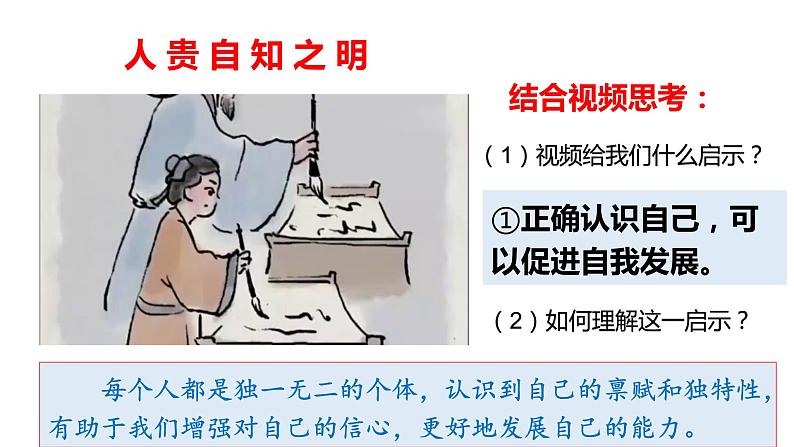 人贵自知之明

结合视频思考：

（1）视频给我们什么启示？

①正确认识自己，可以促进自我发展。

（2）如何理解这一启示？

每个人都是独一无二的个体，认识到自己的禀赋和独特性，有助于我们增强对自己的信心，更好地发展自己的能力。