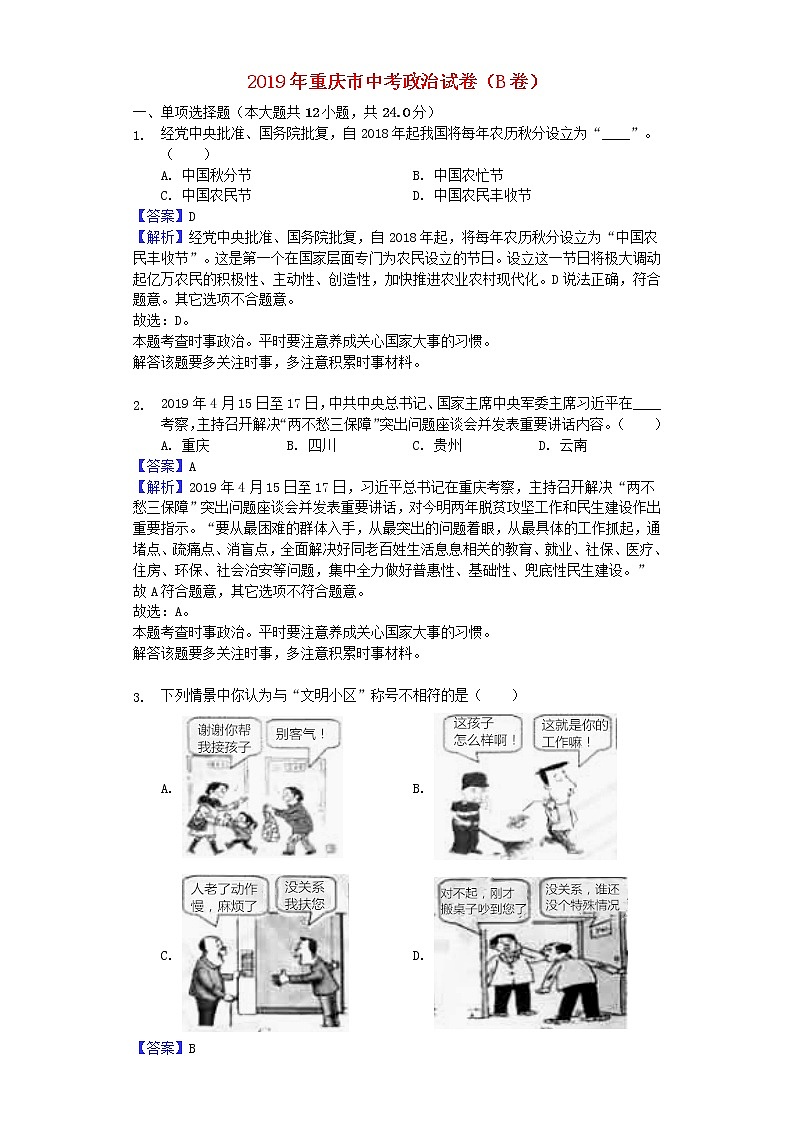 2019年重庆市中考政治试卷（B卷）

一、单项选择题（本大题共12小题，共24.0分）

1. 经党中央批准、国务院批复，自2018年起我国将每年农历秋分设立为“____”。（　　）

A. 中国秋分节
B. 中国农忙节
C. 中国农民节
D. 中国农民丰收节

【答案】D

【解析】经党中央批准、国务院批复，自2018年起，将每年农历秋分设立为“中国农民丰收节”。这是第一个在国家层面专门为农民设立的节日。设立这一节日将极大调动起亿万农民的积极性、主动性、创造性，加快推进农业农村现代化。D说法正确，符合题意。其它选项不合题意。

故选：D。

本题考查时事政治。平时要注意养成关心国家大事的习惯。

解答该题要多关注时事，多注意积累时事材料。

2. 2019年4月15日至17日，中共中央总书记、国家主席中央军委主席习近平在____考察，主持召开解决“两不愁三保障”突出问题座谈会并发表重要讲话内容。（　　）

A. 重庆
B. 四川
C. 贵州
D. 云南

【答案】A

【解析】2019年4月15日至17日，习近平总书记在重庆考察，主持召开解决“两不愁三保障”突出问题座谈会并发表重要讲话，对今明两年脱贫攻坚工作和民生建设作出重要指示。“要从最困难的群体入手，从最突出的问题着眼，从最具体的工作抓起，通堵点、疏痛点、消盲点，全面解决好同老百姓生活息息相关的教育、就业、社保、医疗、住房、环保、社会治安等问题，集中全力做好普惠性、基础性、兜底性民生建设。”故A符合题意，其它选项不符合题意。

故选：A。

本题考查时事政治。平时要注意养成关心国家大事的习惯。

解答该题要多关注时事，多注意积累时事材料。

3. 下列情景中你认为与“文明小区”称号不相符的是（　　）

A. 谢谢你帮我接孩子 别客气！

B. 这孩子怎么样啊！ 这就是你的工作嘛！

C. 人老了动作慢，麻烦了 没关系我扶您

D. 对不起，刚才搬桌子吵到您了 没关系，谁还没个特殊情况

【答案】B