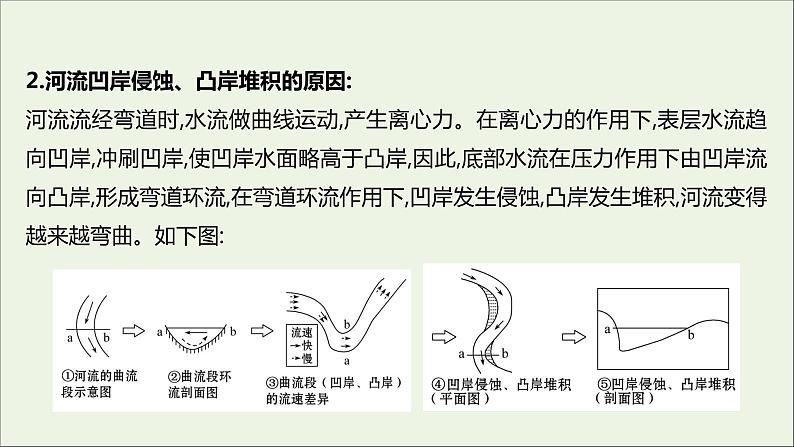 2.河流凹岸侵蚀、凸岸堆积的原因:

河流流经弯道时,水流做曲线运动,产生离心力。在离心力的作用下,表层水流趋向凹岸,冲刷凹岸,使凹岸水面略高于凸岸,因此,底部水流在压力作用下由凹岸流向凸岸,形成弯道环流,在弯道环流作用下,凹岸发生侵蚀,凸岸发生堆积,河流变得越来越弯曲。如下图:

a b

①河流的曲流段示意图

a b

②曲流段环流剖面图

流速 快 慢

b a

③曲流段(凹岸、凸岸)的流速差异

a b

④凹岸侵蚀、凸岸堆积(平面图)

a b

⑤凹岸侵蚀、凸岸堆积(剖面图)