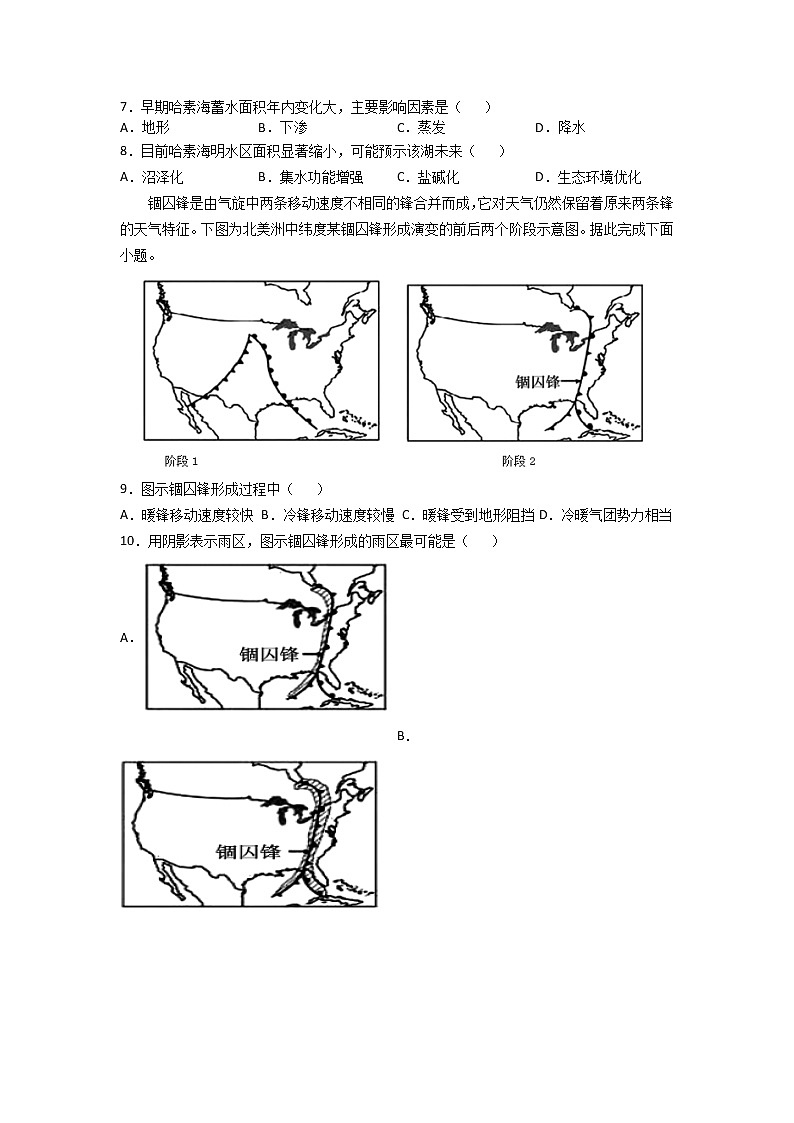 7．早期哈素海蓄水面积年内变化大，主要影响因素是（　　）

A．地形　　B．下渗　　C．蒸发　　D．降水

8．目前哈素海明水区面积显著缩小，可能预示该湖未来（　　）

A．沼泽化　　B．集水功能增强　　C．盐碱化　　D．生态环境优化

锢囚锋是由气旋中两条移动速度不相同的锋合并而成，它对天气仍然保留着原来两条锋的天气特征。下图为北美洲中纬度某锢囚锋形成演变的前后两个阶段示意图。据此完成下面小题。

锢囚锋

阶段 1　　阶段 2

9．图示锢囚锋形成过程中（　　）

A．暖锋移动速度较快 B．冷锋移动速度较慢 C．暖锋受到地形阻挡 D．冷暖气团势力相当

10．用阴影表示雨区，图示锢囚锋形成的雨区最可能是（　　）

A．

锢囚锋

B．

锢囚锋