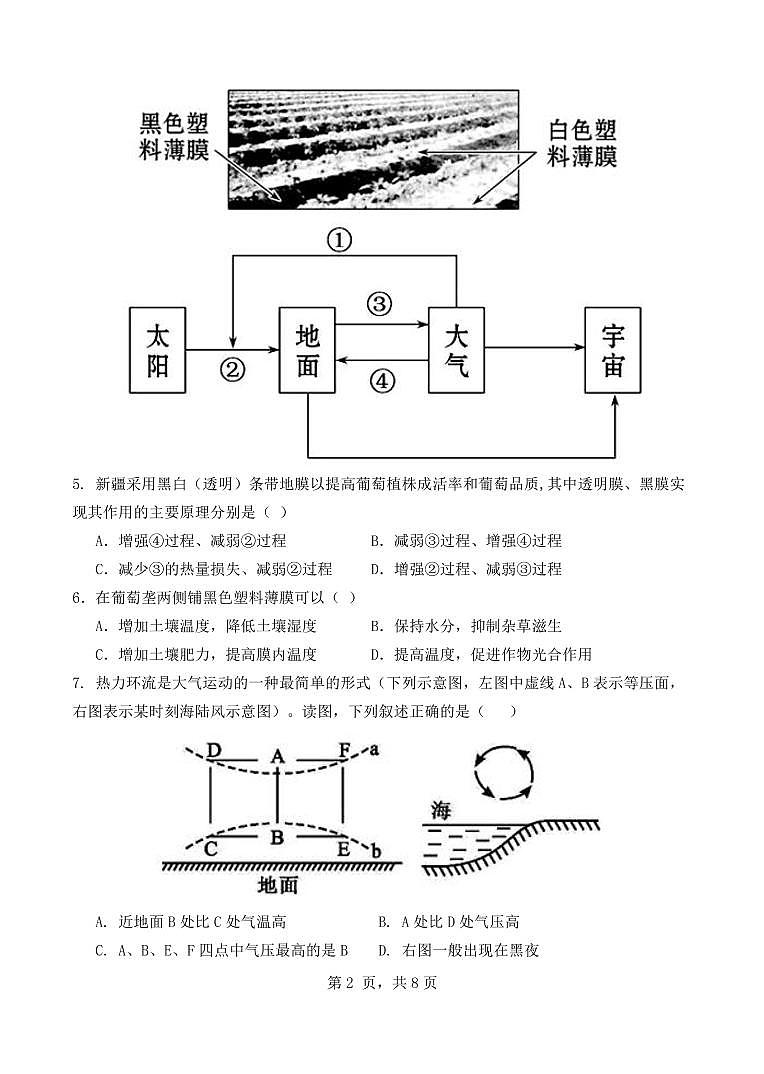 黑色塑料薄膜

白色塑料薄膜

①

太阳

②

地面

③

④

大气

宇宙

5. 新疆采用黑白（透明）条带地膜以提高葡萄植株成活率和葡萄品质,其中透明膜、黑膜实现其作用的主要原理分别是（ ）

A. 增强④过程、减弱②过程

B. 减弱③过程、增强④过程

C. 减少③的热量损失、减弱②过程

D. 增强②过程、减弱③过程

6. 在葡萄茎两侧铺黑色塑料薄膜可以（ ）

A. 增加土壤温度，降低土壤湿度

B. 保持水分，抑制杂草滋生

C. 增加土壤肥力，提高膜内温度

D. 提高温度，促进作物光合作用

7. 热力环流是大气运动的一种最简单的形式（下列示意图，左图中虚线 A、B 表示等压面，右图表示某时刻海陆风示意图）。读图，下列叙述正确的是（ ）

D A F a

C B E b

地面

海

A. 近地面 B 处比 C 处气温高

B. A 处比 D 处气压高

C. A、B、E、F 四点中气压最高的是 B

D. 右图一般出现在黑夜

第 2 页，共 8 页