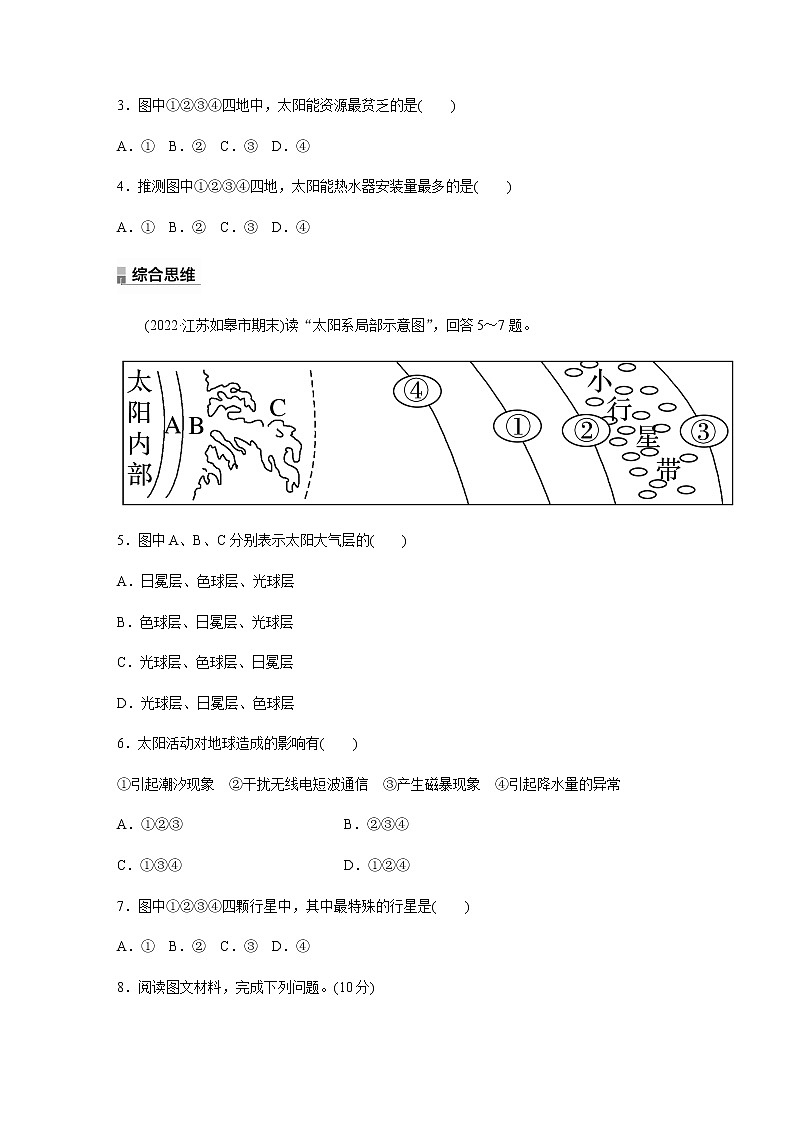 3．图中①②③④四地中，太阳能资源最贫乏的是(　　)

A．①　B．②　C．③　D．④

4．推测图中①②③④四地，太阳能热水器安装量最多的是(　　)

A．①　B．②　C．③　D．④

综合思维

(2022·江苏如皋市期末)读“太阳系局部示意图”，回答 5～7 题。

太阳内部 A B C ④ ① ② 小行星带 ③

5．图中 A、B、C 分别表示太阳大气层的(　　)

A．日冕层、色球层、光球层

B．色球层、日冕层、光球层

C．光球层、色球层、日冕层

D．光球层、日冕层、色球层

6．太阳活动对地球造成的影响有(　　)

①引起潮汐现象　②干扰无线电短波通信　③产生磁暴现象　④引起降水量的异常

A．①②③　　　　B．②③④

C．①③④　　　　D．①②④

7．图中①②③④四颗行星中，其中最特殊的行星是(　　)

A．①　B．②　C．③　D．④

8．阅读图文材料，完成下列问题。(10 分)