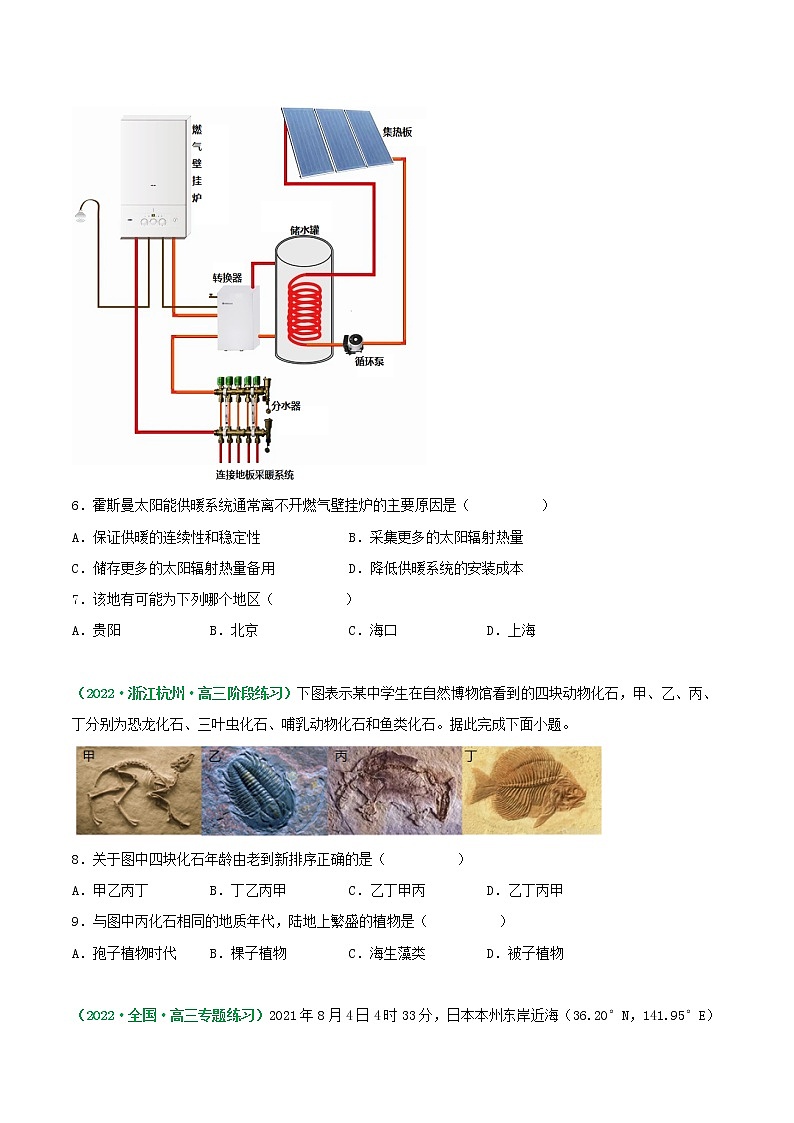 燃气壁挂炉

集热板

储水罐

转换器

循环泵

分水器

连接地板采暖系统

6．霍斯曼太阳能供暖系统通常离不开燃气壁挂炉的主要原因是（　　）

A．保证供暖的连续性和稳定性　　B．采集更多的太阳辐射热量

C．储存更多的太阳辐射热量备用　　D．降低供暖系统的安装成本

7．该地有可能为下列哪个地区（　　）

A．贵阳　　B．北京　　C．海口　　D．上海

（2022·浙江杭州·高三阶段练习）下图表示某中学生在自然博物馆看到的四块动物化石，甲、乙、丙、丁分别为恐龙化石、三叶虫化石、哺乳动物化石和鱼类化石。据此完成下面小题。

甲　乙　丙　丁

8．关于图中四块化石年龄由老到新排序正确的是（　　）

A．甲乙丙丁　　B．丁乙丙甲　　C．乙丁甲丙　　D．乙丁丙甲

9．与图中丙化石相同的地质年代，陆地上繁盛的植物是（　　）

A．孢子植物时代　　B．裸子植物　　C．海生藻类　　D．被子植物

（2022·全国·高三专题练习）2021年8月4日4时33分，日本本州东岸近海（36.20°N，141.95°E）