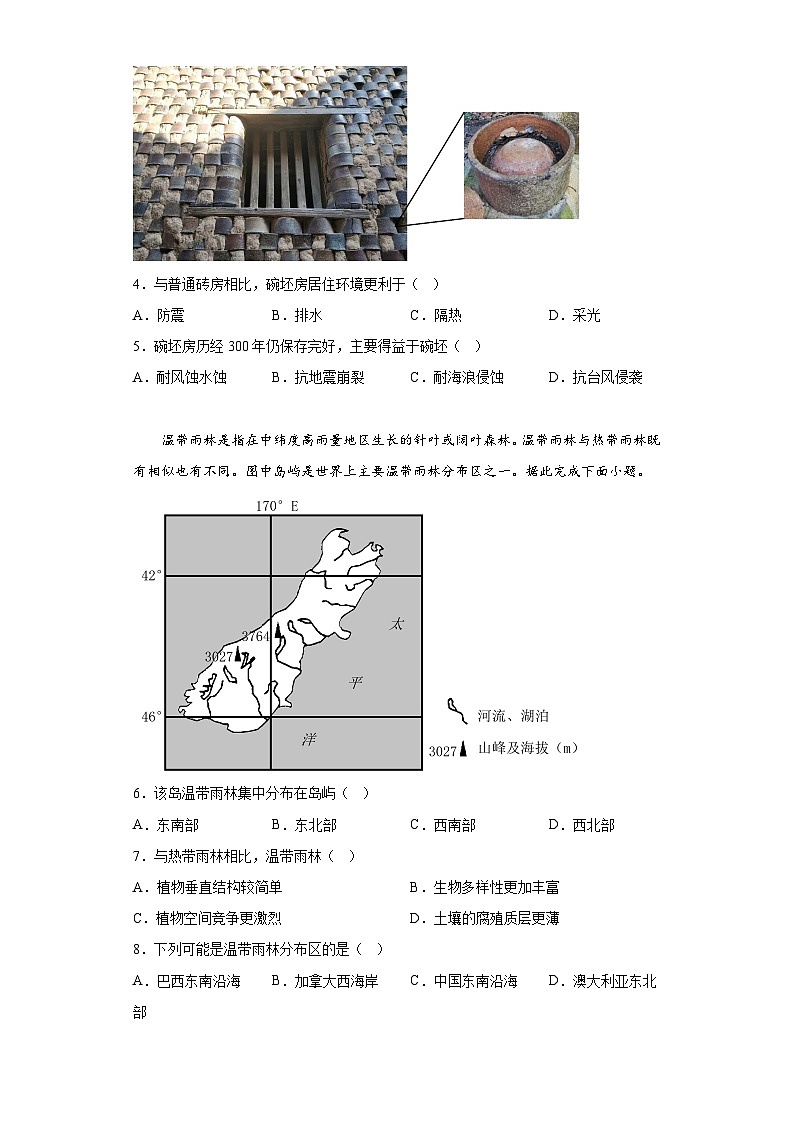 4．与普通砖房相比，碗坯房居住环境更利于（ ）

A．防震　　B．排水　　C．隔热　　D．采光

5．碗坯房历经 300 年仍保存完好，主要得益于碗坯（ ）

A．耐风蚀水蚀　　B．抗地震崩裂　　C．耐海浪侵蚀　　D．抗台风侵袭

温带雨林是指在中纬度高雨量地区生长的针叶或阔叶森林。温带雨林与热带雨林既有相似也有不同。图中岛屿是世界上主要温带雨林分布区之一。据此完成下面小题。

170° E

42°

46°

3764

3027

太

平

洋

河流、湖泊

3027 山峰及海拔（m）

6．该岛温带雨林集中分布在岛屿（ ）

A．东南部　　B．东北部　　C．西南部　　D．西北部

7．与热带雨林相比，温带雨林（ ）

A．植物垂直结构较简单　　B．生物多样性更加丰富

C．植物空间竞争更激烈　　D．土壤的腐殖质层更薄

8．下列可能是温带雨林分布区的是（ ）

A．巴西东南沿海　　B．加拿大西海岸　　C．中国东南沿海　　D．澳大利亚东北部