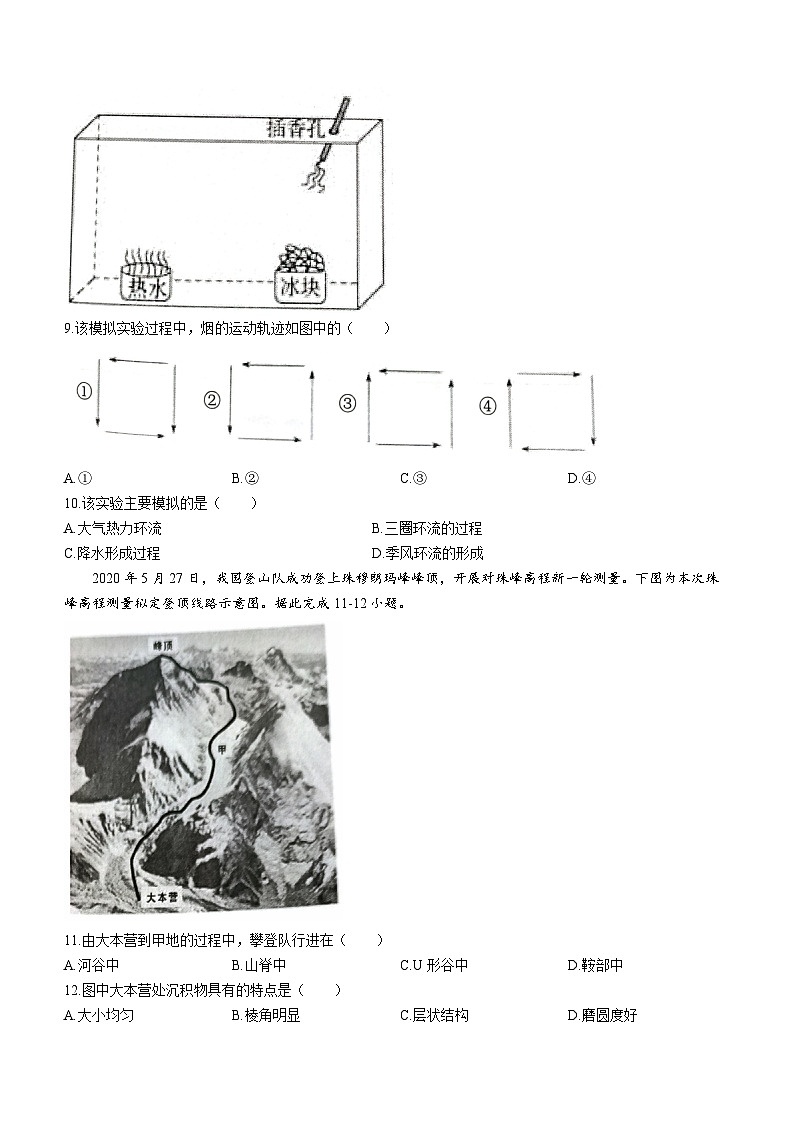 插香孔

热水

冰块

9.该模拟实验过程中，烟的运动轨迹如图中的（　　）

①

②

③

④

A.①　　B.②　　C.③　　D.④

10.该实验主要模拟的是（　　）

A.大气热力环流　　B.三圈环流的过程

C.降水形成过程　　D.季风环流的形成

2020 年 5 月 27 日，我国登山队成功登上珠穆朗玛峰峰顶，开展对珠峰高程新一轮测量。下图为本次珠峰高程测量拟定登顶线路示意图。据此完成 11-12 小题。

峰顶

甲

大本营

11.由大本营到甲地的过程中，攀登队行进在（　　）

A.河谷中　　B.山脊中　　C.U 形谷中　　D.鞍部中

12.图中大本营处沉积物具有的特点是（　　）

A.大小均匀　　B.棱角明显　　C.层状结构　　D.磨圆度好