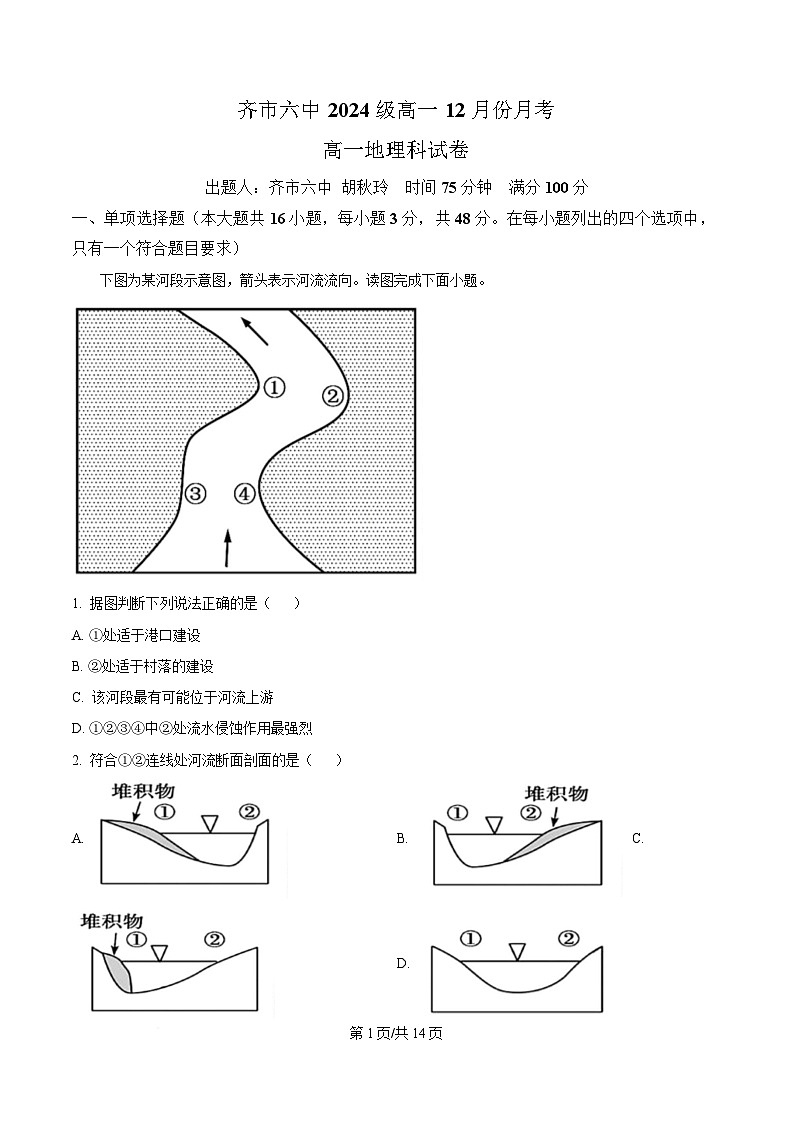 齐市六中 2024 级高一 12 月份月考

高一地理科试卷

出题人：齐市六中 胡秋玲 时间 75 分钟 满分 100 分

一、单项选择题（本大题共 16 小题，每小题 3 分，共 48 分。在每小题列出的四个选项中，只有一个符合题目要求）

下图为某河段示意图，箭头表示河流流向。读图完成下面小题。

①
②
③
④

1. 据图判断下列说法正确的是（ ）

A. ①处适于港口建设

B. ②处适于村落的建设

C. 该河段最有可能位于河流上游

D. ①②③④中②处流水侵蚀作用最强烈

2. 符合①②连线处河流断面剖面的是（ ）

A. 堆积物 ① ②

B. ① ② 堆积物

C. 堆积物 ① ②

D. ① ②

第 1 页/共 14 页