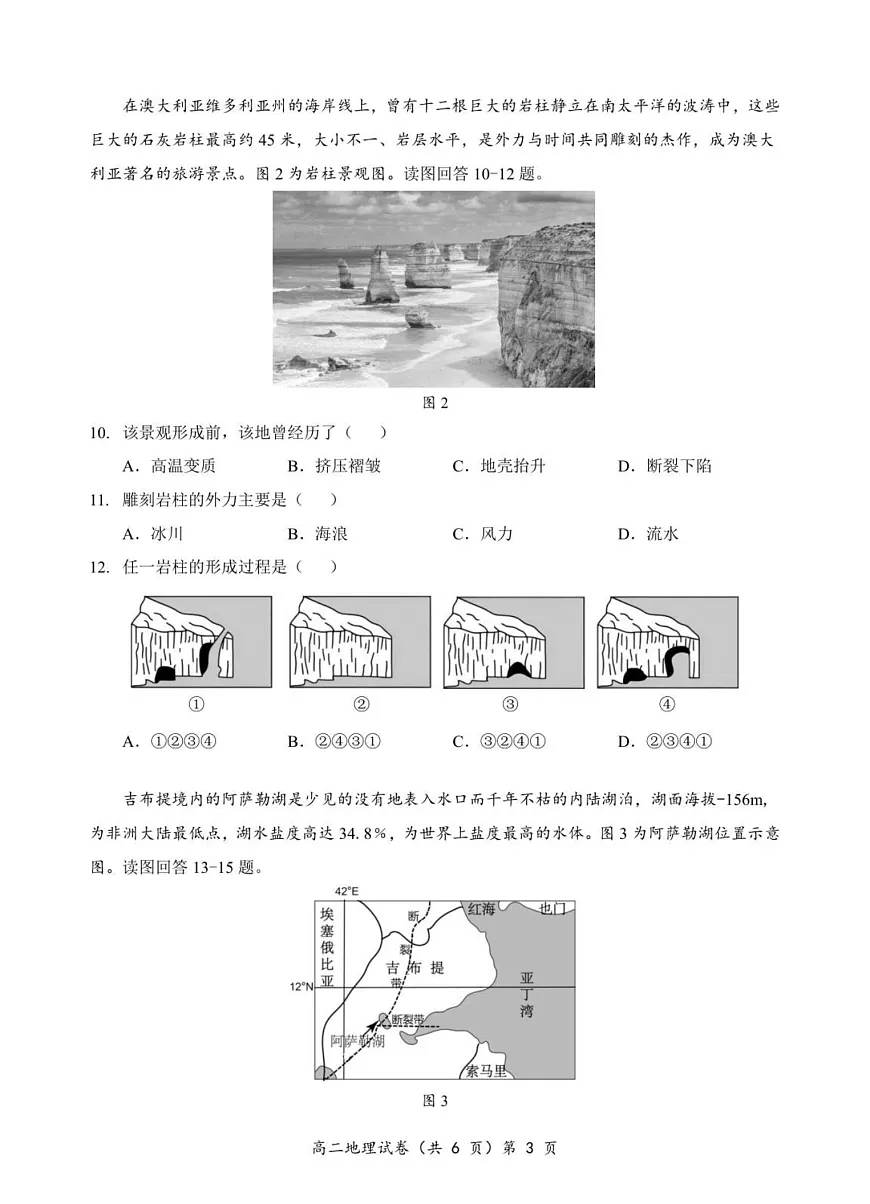 在澳大利亚维多利亚州的海岸线上，曾有十二根巨大的岩柱静立在南太平洋的波涛中，这些巨大的石灰岩柱最高约45米，大小不一、岩层水平，是外力与时间共同雕刻的杰作，成为澳大利亚著名的旅游景点。图2为岩柱景观图。读图回答10-12题。

图2

10. 该景观形成前，该地曾经历了（　）

A．高温变质　　B．挤压褶皱　　C．地壳抬升　　D．断裂下陷

11. 雕刻岩柱的外力主要是（　）

A．冰川　　B．海浪　　C．风力　　D．流水

12. 任一岩柱的形成过程是（　）

①　②　③　④

A．①②③④　　B．②④③①　　C．③②④①　　D．②③④①

吉布提境内的阿萨勒湖是少见的没有地表入水口而千年不枯的内陆湖泊，湖面海拔-156m，为非洲大陆最低点，湖水盐度高达34.8%，为世界上盐度最高的水体。图3为阿萨勒湖位置示意图。读图回答13-15题。

42°E
埃塞俄比亚
断裂带
红海
也门
吉布提
12°N
亚丁湾
断裂带
阿萨勒湖
索马里

图3

高二地理试卷（共 6 页）第 3 页