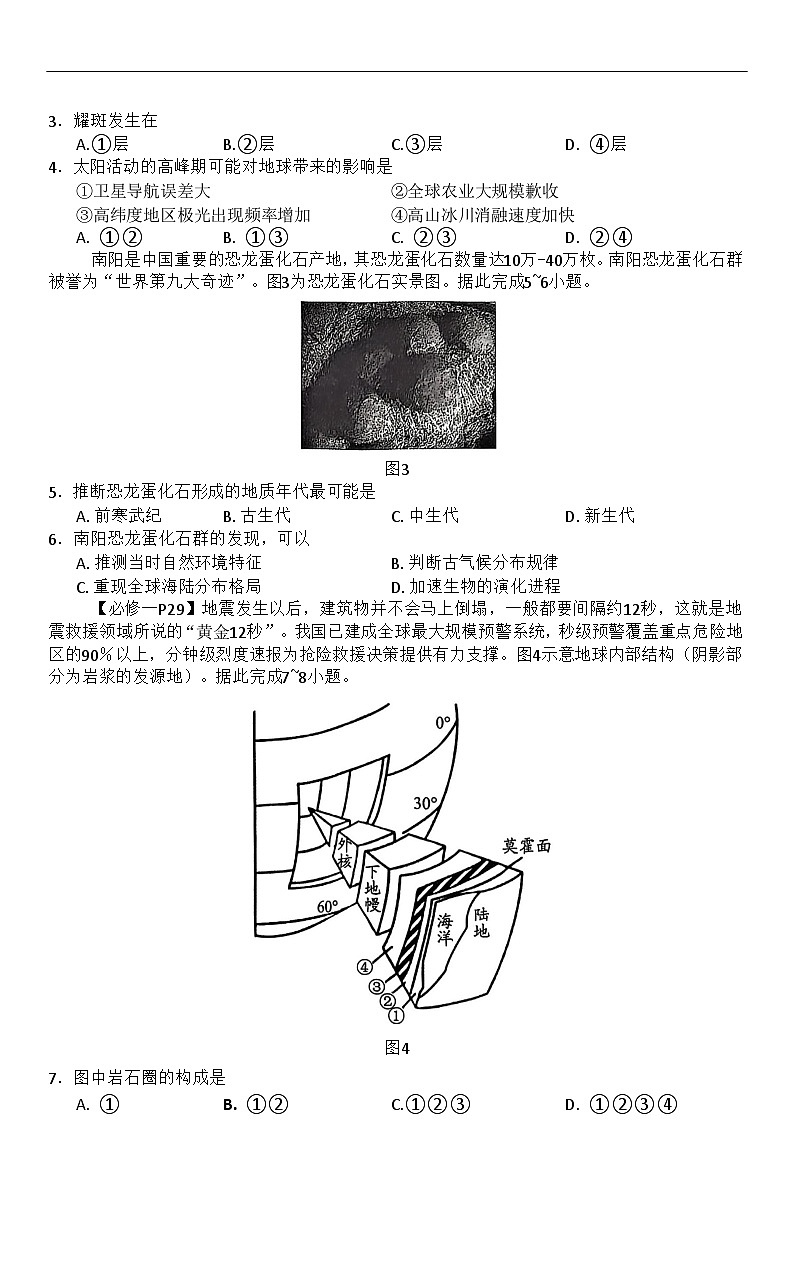 3．耀斑发生在
A.①层　　B.②层　　C.③层　　D. ④层
4．太阳活动的高峰期可能对地球带来的影响是
①卫星导航误差大　　②全球农业大规模歉收
③高纬度地区极光出现频率增加　　④高山冰川消融速度加快
A. ①②　　B. ①③　　C. ②③　　D. ②④

南阳是中国重要的恐龙蛋化石产地，其恐龙蛋化石数量达10万-40万枚。南阳恐龙蛋化石群被誉为“世界第九大奇迹”。图3为恐龙蛋化石实景图。据此完成5~6小题。

图3

5．推断恐龙蛋化石形成的地质年代最可能是
A. 前寒武纪　　B. 古生代　　C. 中生代　　D. 新生代
6．南阳恐龙蛋化石群的发现，可以
A. 推测当时自然环境特征　　B. 判断古气候分布规律
C. 重现全球海陆分布格局　　D. 加速生物的演化进程

【必修一P29】地震发生以后，建筑物并不会马上倒塌，一般都要间隔约12秒，这就是地震救援领域所说的“黄金12秒”。我国已建成全球最大规模预警系统，秒级预警覆盖重点危险地区的90%以上，分钟级烈度速报为抢险救援决策提供有力支撑。图4示意地球内部结构（阴影部分为岩浆的发源地）。据此完成7~8小题。

0°
30°
60°
外核
下地幔
莫霍面
海洋
陆地
④
③
②
①

图4

7．图中岩石圈的构成是
A. ①　　B. ①②　　C.①②③　　D. ①②③④