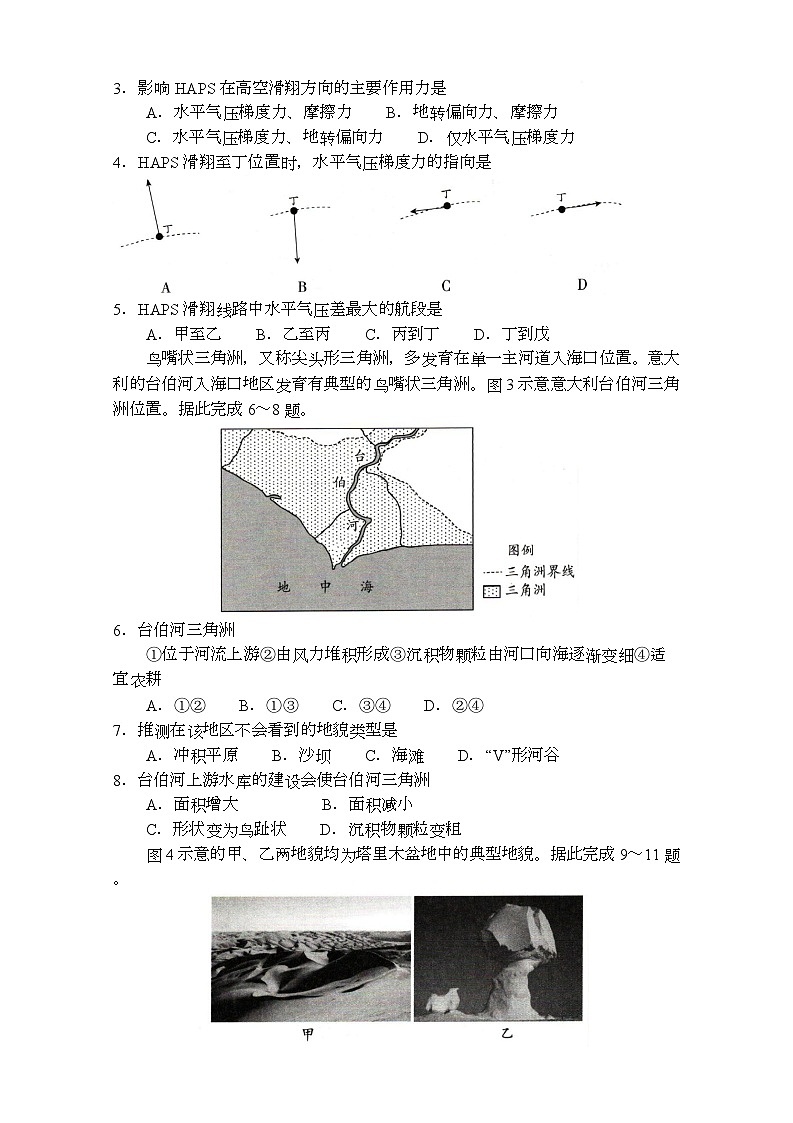 3．影响 HAPS 在高空滑翔方向的主要作用力是

A．水平气压梯度力、摩擦力　B．地转偏向力、摩擦力

C．水平气压梯度力、地转偏向力　D．仅水平气压梯度力

4．HAPS 滑翔至丁位置时，水平气压梯度力的指向是

丁　丁　丁　丁

A　B　C　D

5．HAPS 滑翔线路中水平气压差最大的航段是

A．甲至乙　B．乙至丙　C．丙到丁　D．丁到戊

鸟嘴状三角洲，又称尖头形三角洲，多发育在单一主河道入海口位置。意大利的台伯河入海口地区发育有典型的鸟嘴状三角洲。图 3 示意意大利台伯河三角洲位置。据此完成 6～8 题。

台 伯 河

地 中 海

图例
三角洲界线
三角洲

6．台伯河三角洲

①位于河流上游②由风力堆积形成③沉积物颗粒由河口向海逐渐变细④适宜农耕

A．①②　B．①③　C．③④　D．②④

7．推测在该地区不会看到的地貌类型是

A．冲积平原　B．沙坝　C．海滩　D．“V”形河谷

8．台伯河上游水库的建设会使台伯河三角洲

A．面积增大　B．面积减小

C．形状变为鸟趾状　D．沉积物颗粒变粗

图 4 示意的甲、乙两地貌均为塔里木盆地中的典型地貌。据此完成 9～11 题。

甲　乙