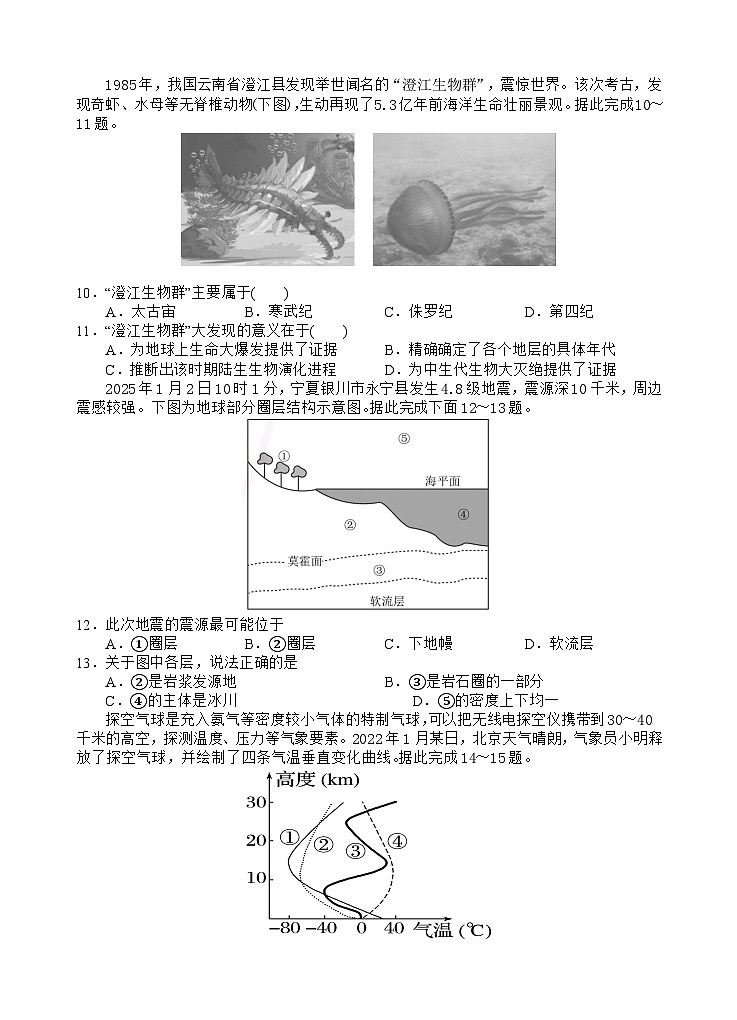 1985年，我国云南省澄江县发现举世闻名的“澄江生物群”，震惊世界。该次考古，发现奇虾、水母等无脊椎动物(下图)，生动再现了5.3亿年前海洋生命壮丽景观。据此完成10～11题。

10．“澄江生物群”主要属于(　　)
A．太古宙　　B．寒武纪　　C．侏罗纪　　D．第四纪

11．“澄江生物群”大发现的意义在于(　　)
A．为地球上生命大爆发提供了证据　　B．精确确定了各个地层的具体年代
C．推断出该时期陆生生物演化进程　　D．为中生代生物大灭绝提供了证据

2025年1月2日10时1分，宁夏银川市永宁县发生4.8级地震，震源深10千米，周边震感较强。下图为地球部分圈层结构示意图。据此完成下面12～13题。

⑤
①
海平面
④
②
莫霍面
③
软流层

12．此次地震的震源最可能位于
A．①圈层　　B．②圈层　　C．下地幔　　D．软流层

13．关于图中各层，说法正确的是
A．②是岩浆发源地　　B．③是岩石圈的一部分
C．④的主体是冰川　　D．⑤的密度上下均一

探空气球是充入氦气等密度较小气体的特制气球，可以把无线电探空仪携带到30～40千米的高空，探测温度、压力等气象要素。2022年1月某日，北京天气晴朗，气象员小明释放了探空气球，并绘制了四条气温垂直变化曲线。据此完成14～15题。

高度 (km)
30
20
10
①
②
③
④
−80 −40 0 40 气温 (℃)