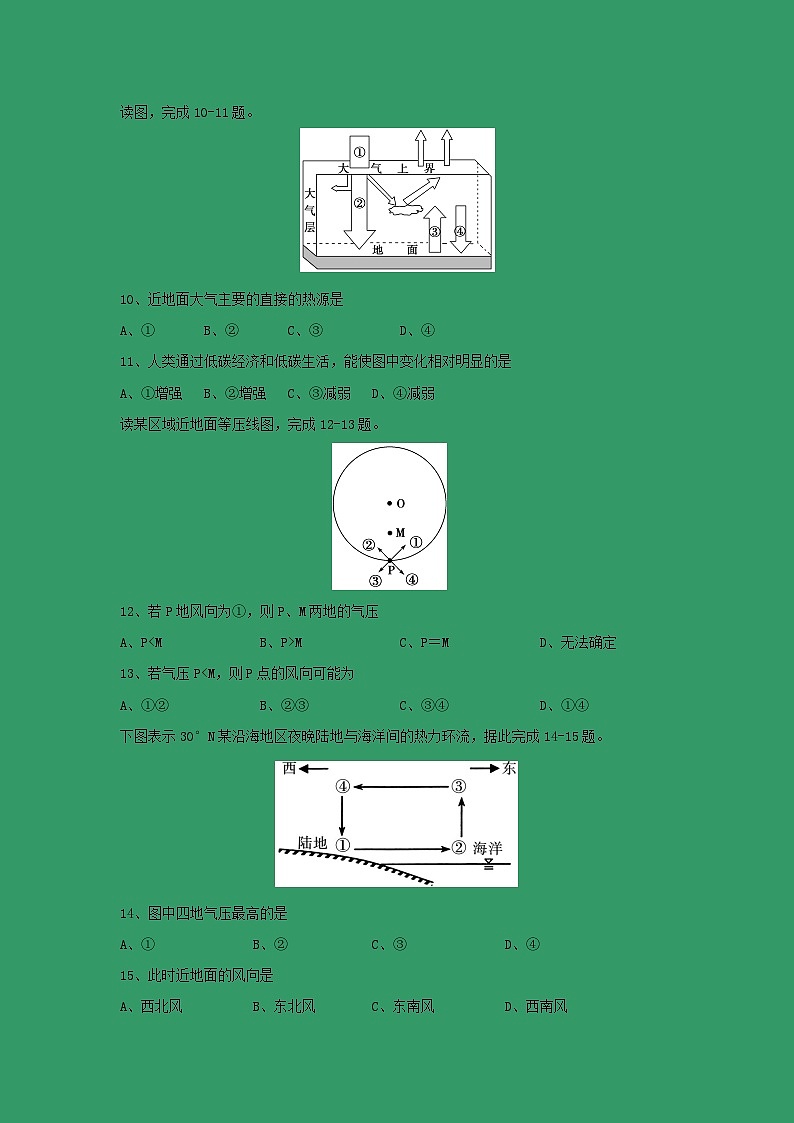 读图，完成 10-11 题。

①
大 气 上 界
大气层
②
③
④
地 面

10、近地面大气主要的直接的热源是

A、① B、② C、③ D、④

11、人类通过低碳经济和低碳生活，能使图中变化相对明显的是

A、①增强 B、②增强 C、③减弱 D、④减弱

读某区域近地面等压线图，完成 12-13 题。

O
M
②
①
P
③
④

12、若 P 地风向为①，则 P、M 两地的气压

A、P<M B、P>M C、P＝M D、无法确定

13、若气压 P<M，则 P 点的风向可能为

A、①② B、②③ C、③④ D、①④

下图表示 30°N 某沿海地区夜晚陆地与海洋间的热力环流，据此完成 14-15 题。

西
东
④
③
陆地
①
②
海洋

14、图中四地气压最高的是

A、① B、② C、③ D、④

15、此时近地面的风向是

A、西北风 B、东北风 C、东南风 D、西南风