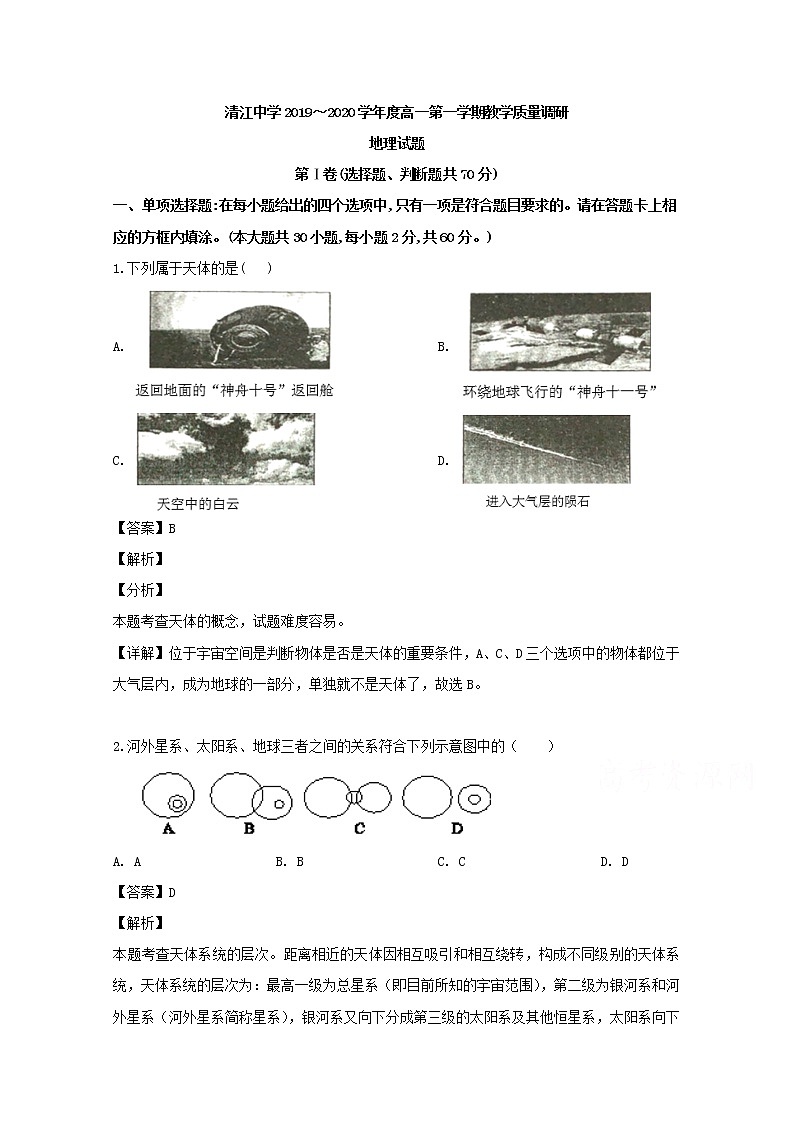 清江中学2019～2020学年度高一第一学期教学质量调研

地理试题

第Ⅰ卷(选择题、判断题共70分)

一、单项选择题:在每小题给出的四个选项中,只有一项是符合题目要求的。请在答题卡上相应的方框内填涂。(本大题共30小题,每小题2分,共60分。)

1.下列属于天体的是( )

A.

返回地面的“神舟十号”返回舱

B.

环绕地球飞行的“神舟十一号”

C.

天空中的白云

D.

进入大气层的陨石

【答案】B

【解析】

【分析】

本题考查天体的概念，试题难度容易。

【详解】位于宇宙空间是判断物体是否是天体的重要条件，A、C、D三个选项中的物体都位于大气层内，成为地球的一部分，单独就不是天体了，故选B。

2.河外星系、太阳系、地球三者之间的关系符合下列示意图中的( )

A B C D

A. A B. B C. C D. D

【答案】D

【解析】

本题考查天体系统的层次。距离相近的天体因相互吸引和相互绕转，构成不同级别的天体系统，天体系统的层次为：最高一级为总星系（即目前所知的宇宙范围），第二级为银河系和河外星系（河外星系简称星系），银河系又向下分成第三级的太阳系及其他恒星系，太阳系向下