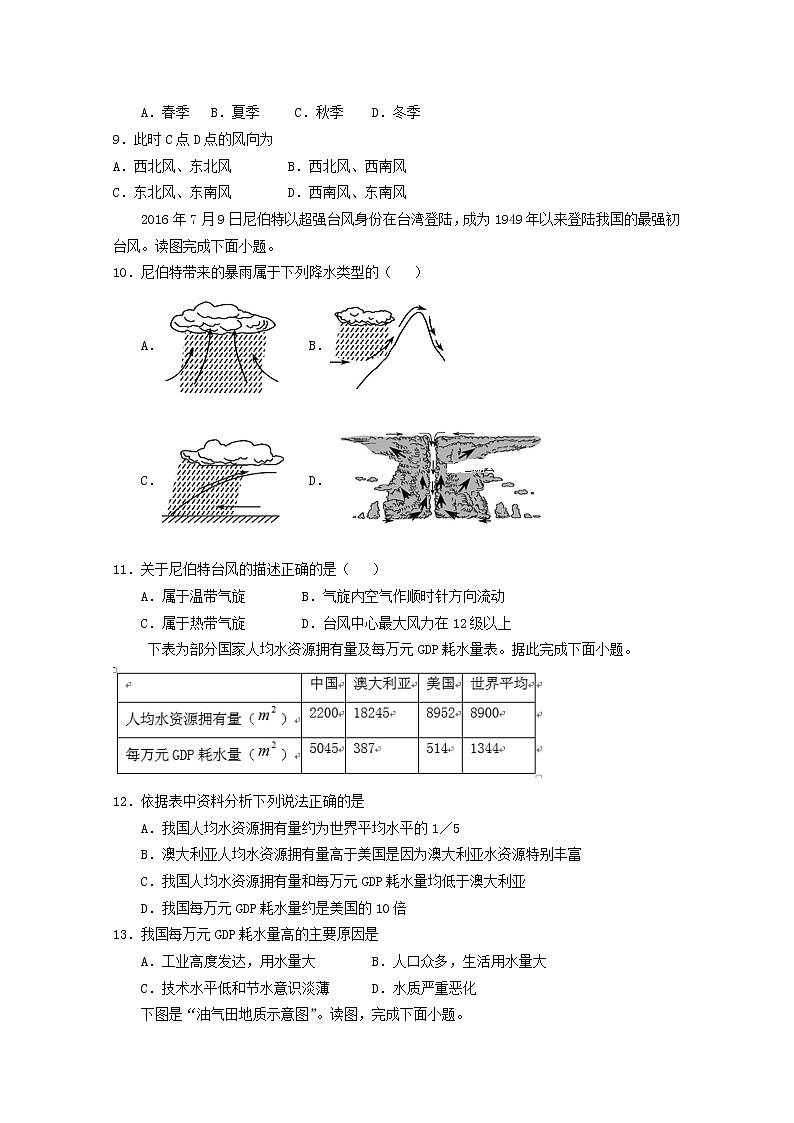 A．春季　B．夏季　　C．秋季　　D．冬季

9．此时C点D点的风向为

A．西北风、东北风　　　　B．西北风、西南风

C．东北风、东南风　　　　D．西南风、东南风

2016年7月9日尼伯特以超强台风身份在台湾登陆，成为1949年以来登陆我国的最强初台风。读图完成下面小题。

10．尼伯特带来的暴雨属于下列降水类型的（　　）

A．

B．

C．

D．

11．关于尼伯特台风的描述正确的是（　　）

A．属于温带气旋　　　　B．气旋内空气作顺时针方向流动

C．属于热带气旋　　　　D．台风中心最大风力在12级以上

下表为部分国家人均水资源拥有量及每万元GDP耗水量表。据此完成下面小题。

| | 中国 | 澳大利亚 | 美国 | 世界平均 |
|---|---|---|---|---|
| 人均水资源拥有量（$m^2$） | 2200 | 18245 | 8952 | 8900 |
| 每万元GDP耗水量（$m^2$） | 5045 | 387 | 514 | 1344 |

12．依据表中资料分析下列说法正确的是

A．我国人均水资源拥有量约为世界平均水平的1／5

B．澳大利亚人均水资源拥有量高于美国是因为澳大利亚水资源特别丰富

C．我国人均水资源拥有量和每万元GDP耗水量均低于澳大利亚

D．我国每万元GDP耗水量约是美国的10倍

13．我国每万元GDP耗水量高的主要原因是

A．工业高度发达，用水量大　　　　B．人口众多，生活用水量大

C．技术水平低和节水意识淡薄　　　D．水质严重恶化

下图是“油气田地质示意图”。读图，完成下面小题。