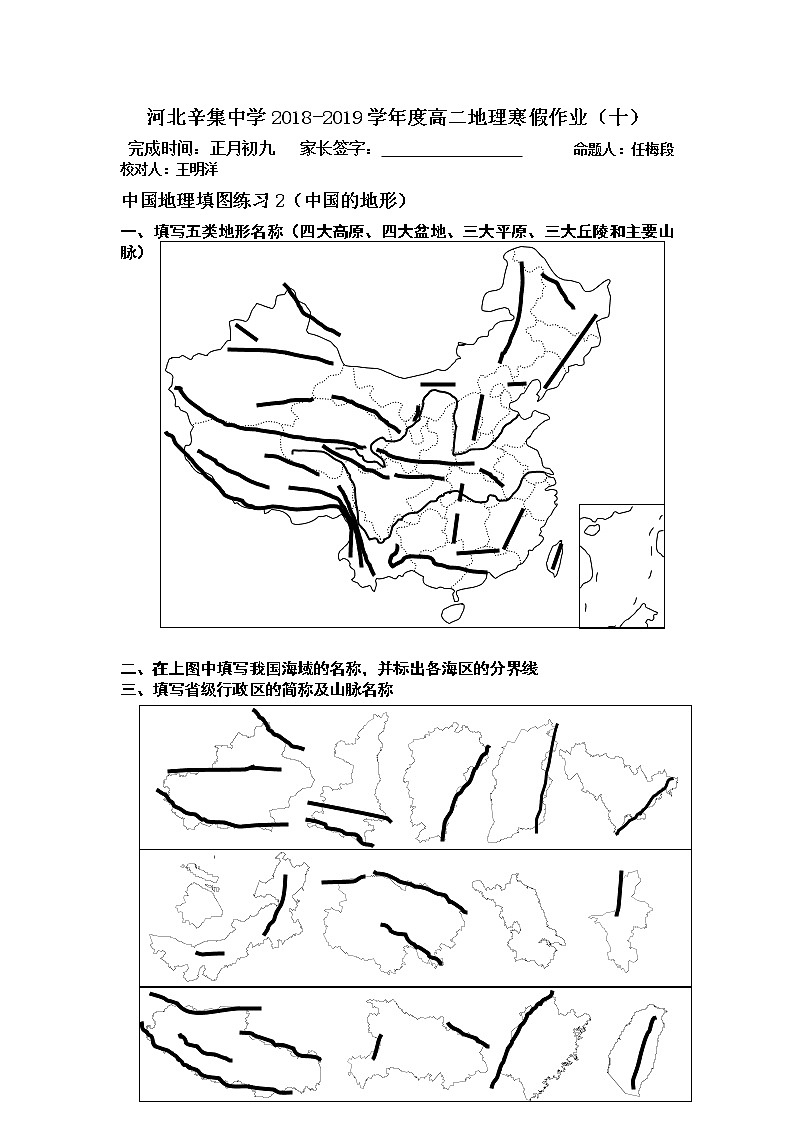 河北辛集中学 2018-2019 学年度高二地理寒假作业（十）

完成时间：正月初九　家长签字：________________　命题人：任梅段

校对人：王明洋

中国地理填图练习 2（中国的地形）

一、填写五类地形名称（四大高原、四大盆地、三大平原、三大丘陵和主要山脉）

二、在上图中填写我国海域的名称，并标出各海区的分界线

三、填写省级行政区的简称及山脉名称