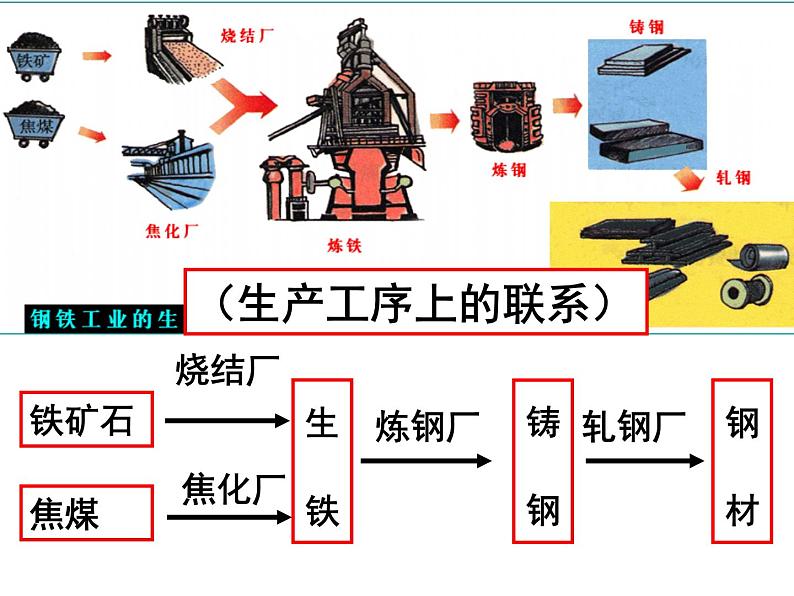 铁矿

焦煤

烧结厂

焦化厂

炼铁

炼钢

铸钢

轧钢

钢铁工业的生

（生产工序上的联系）

铁矿石

焦煤

烧结厂

焦化厂

生铁

炼钢厂

铸钢

轧钢厂

钢材